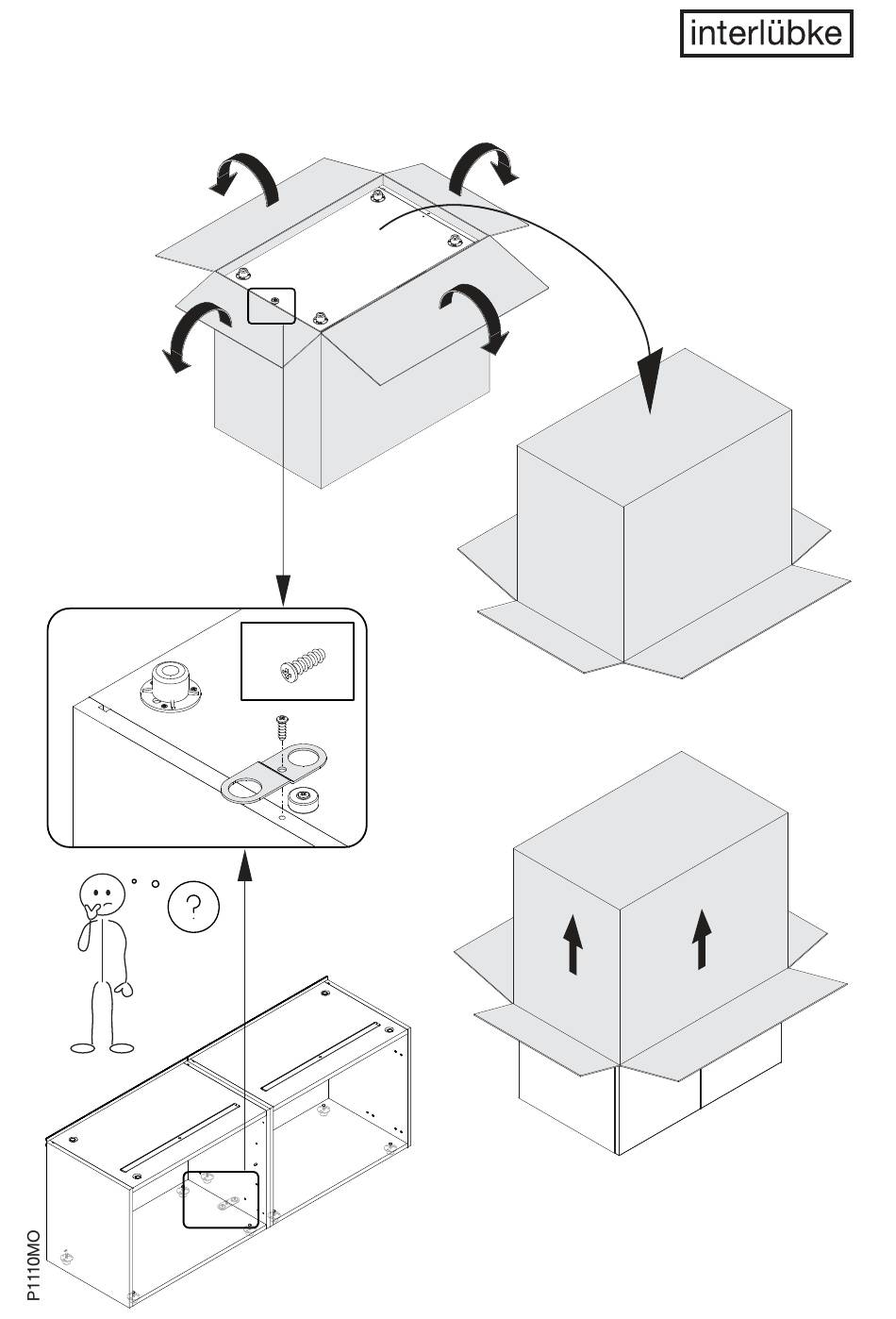 interlübke

?

P1110MO