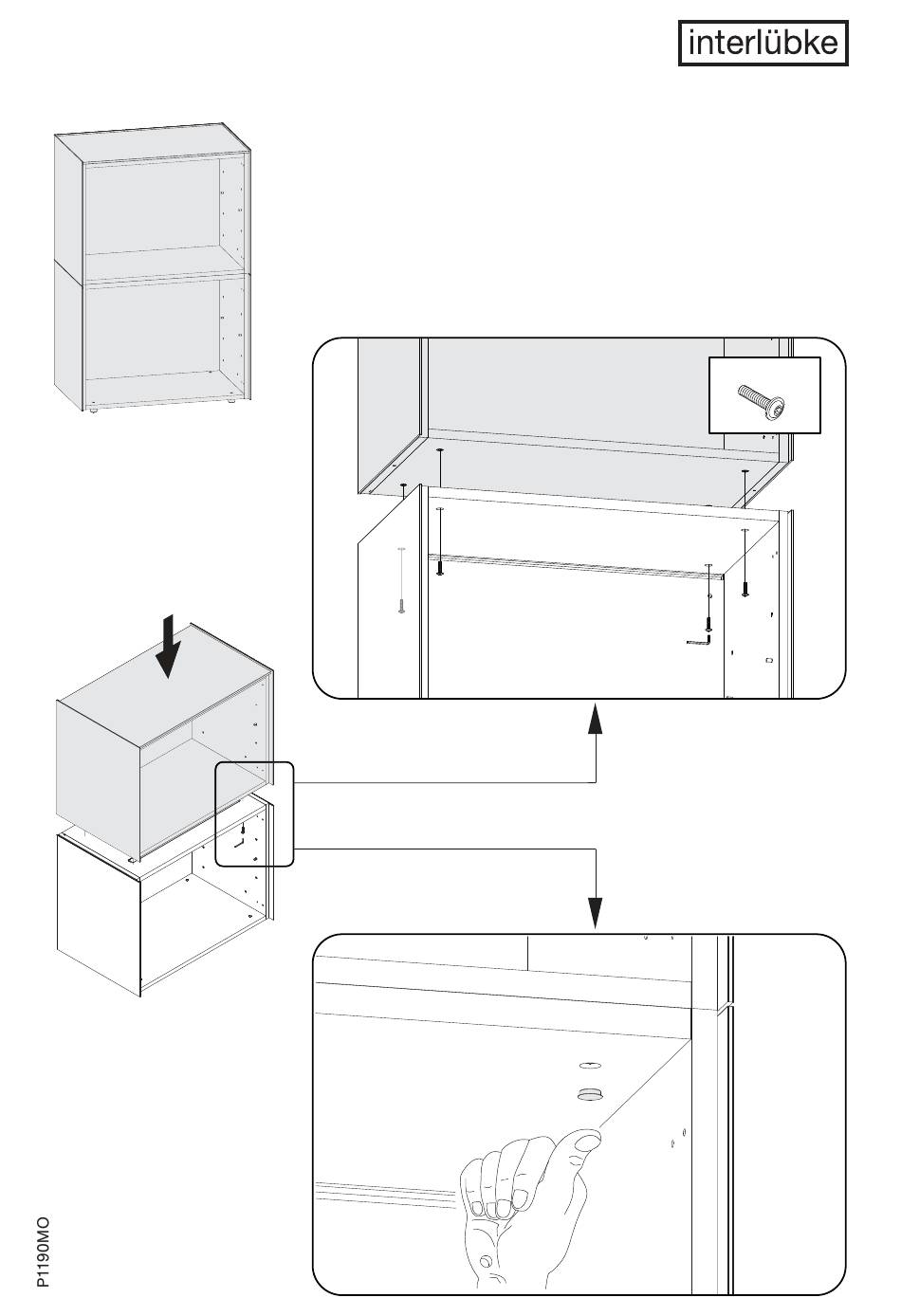 interlübke

P1190MO