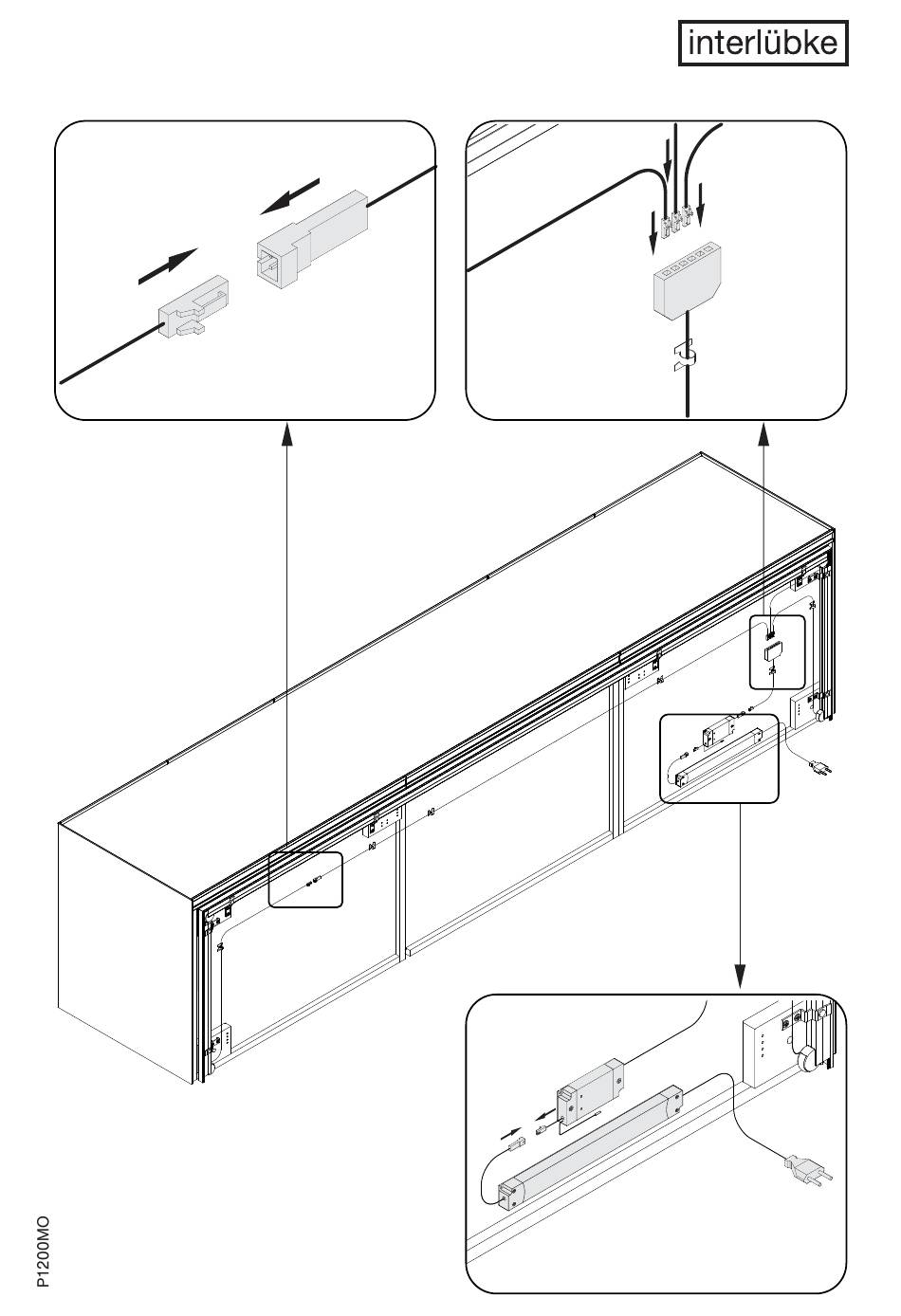 interlübke

P1200MO