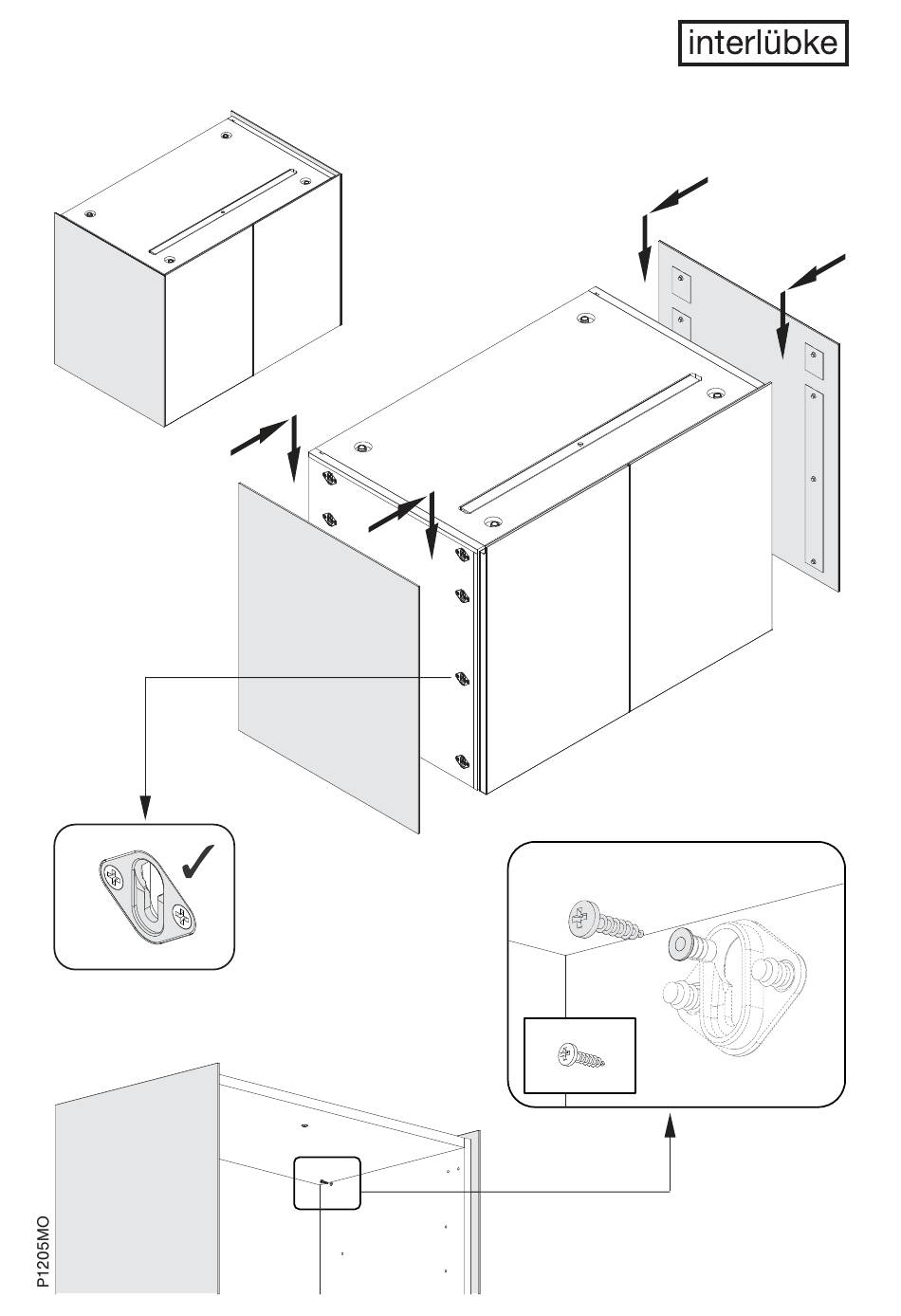 interlübke

P1205MO