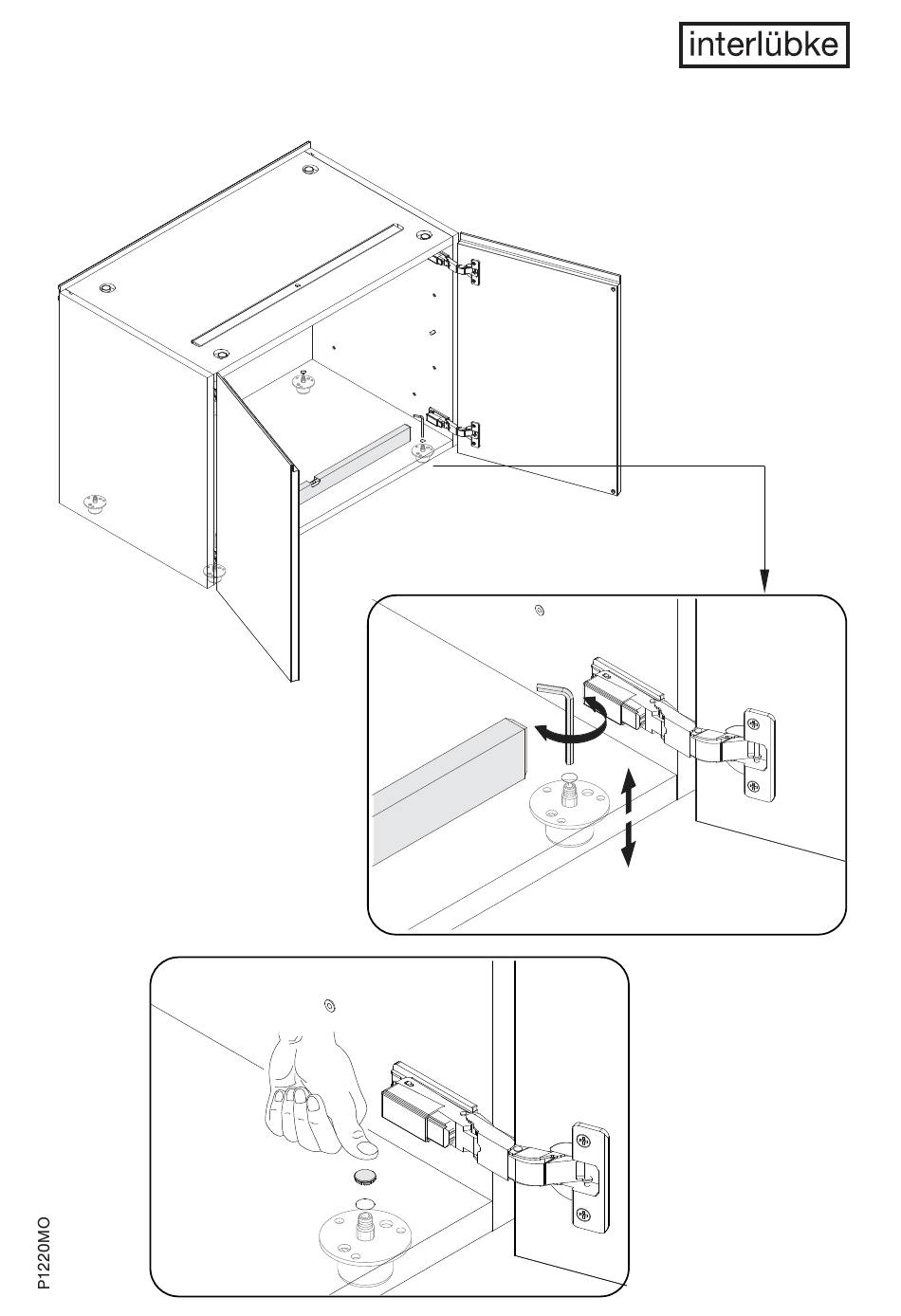 interlübke

P1220MO