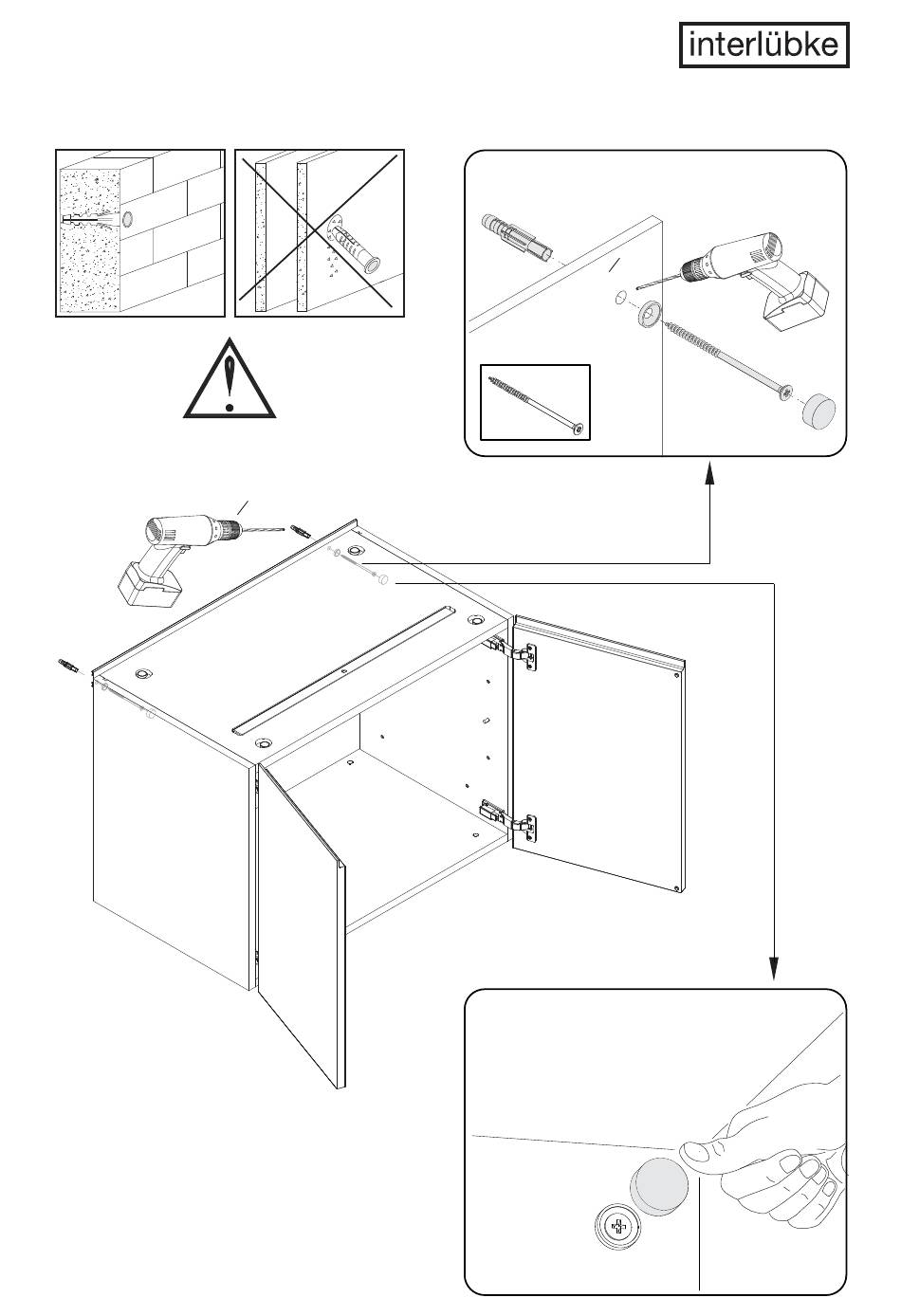 interlübke