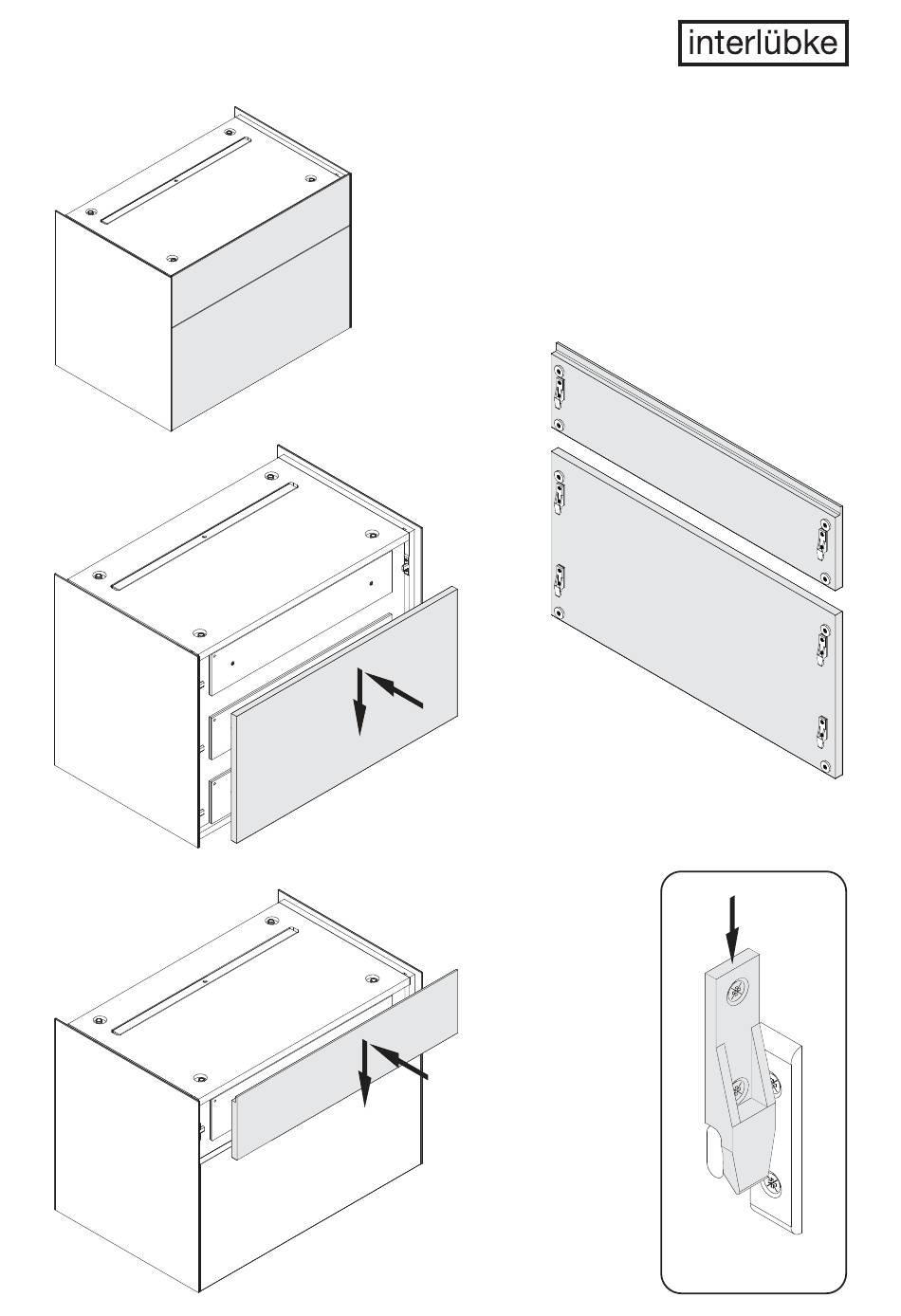 interlübke