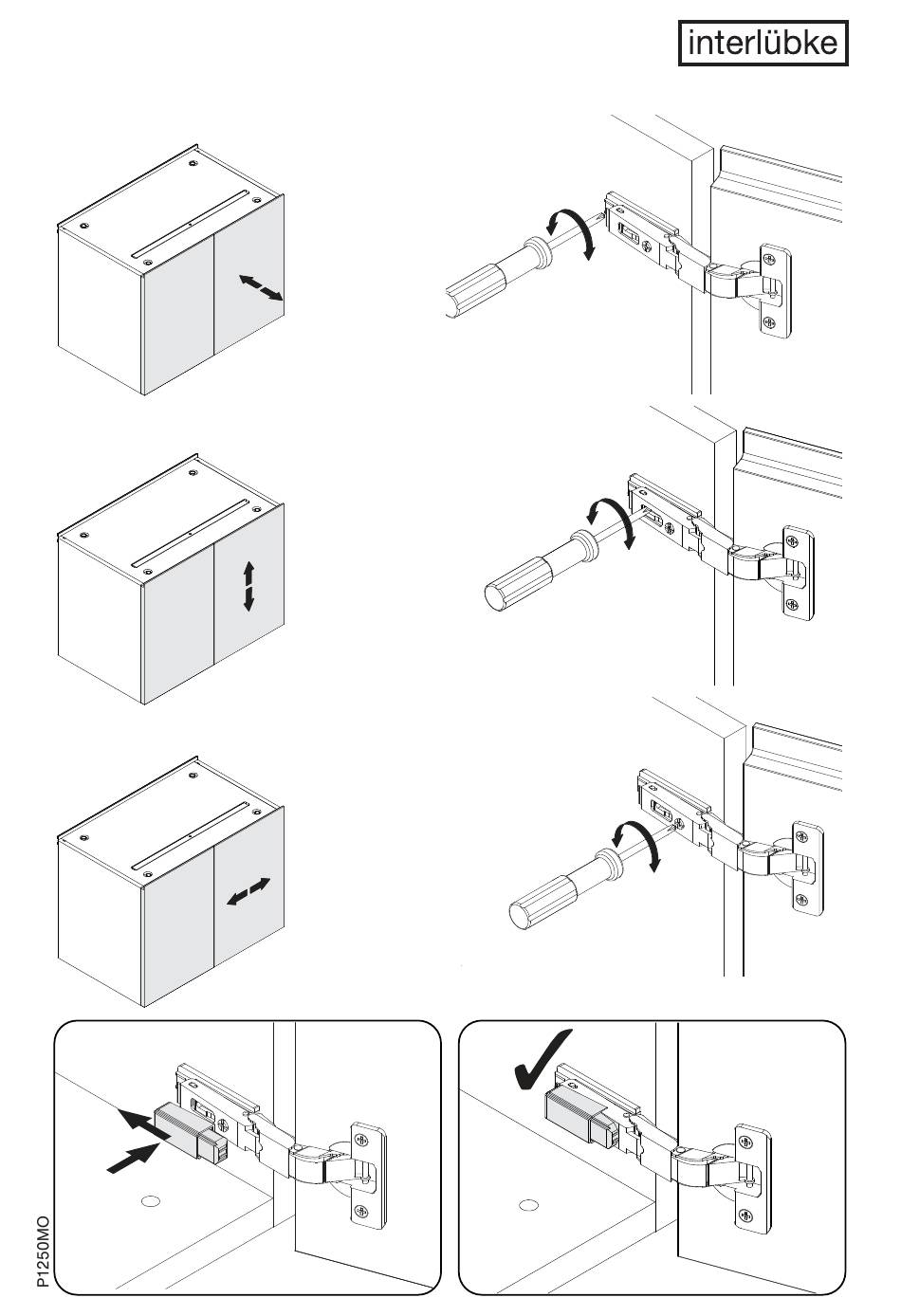 interlübke

P1250MO