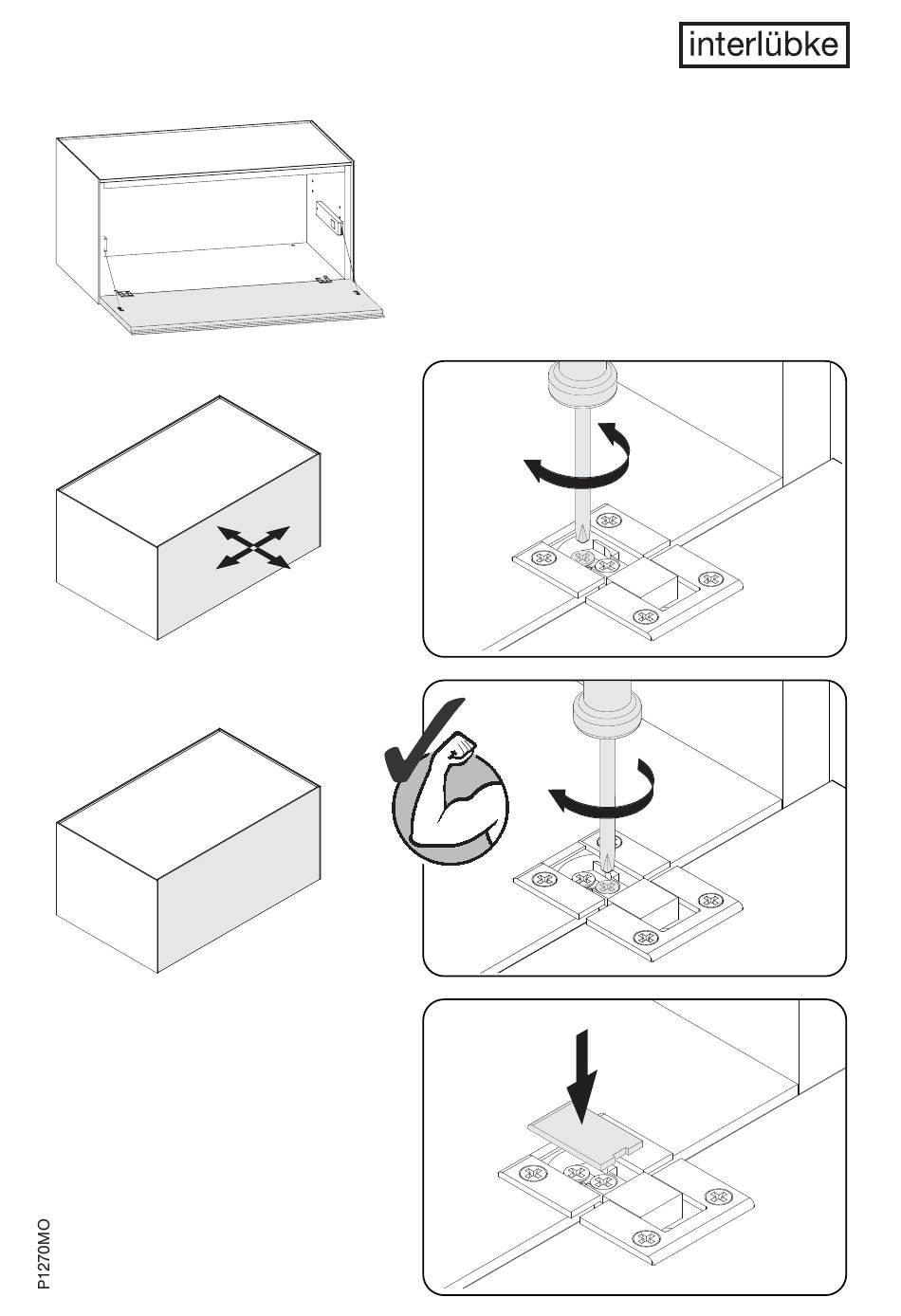 interlübke

P1270MO