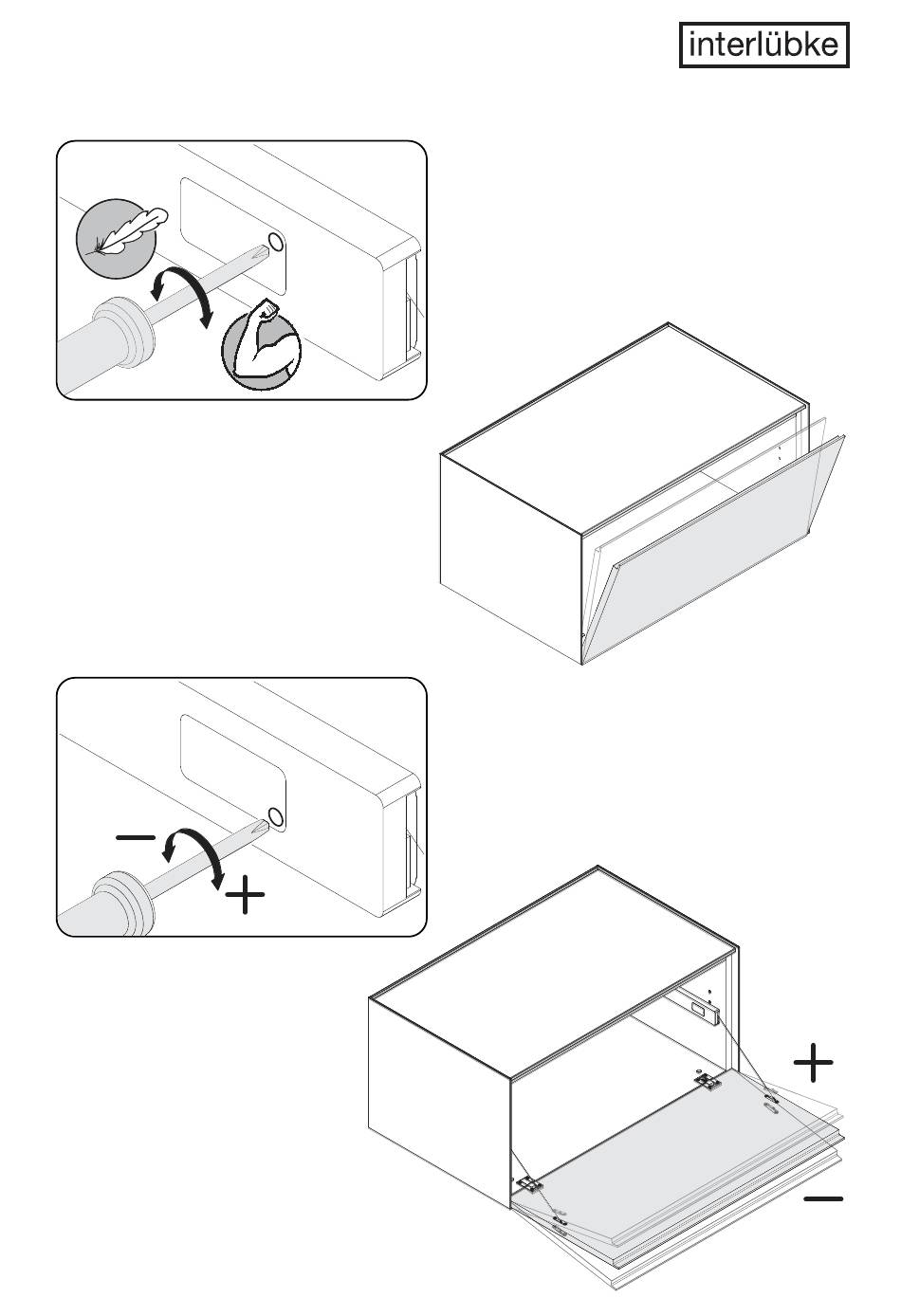 interlübke

−
+

+
−