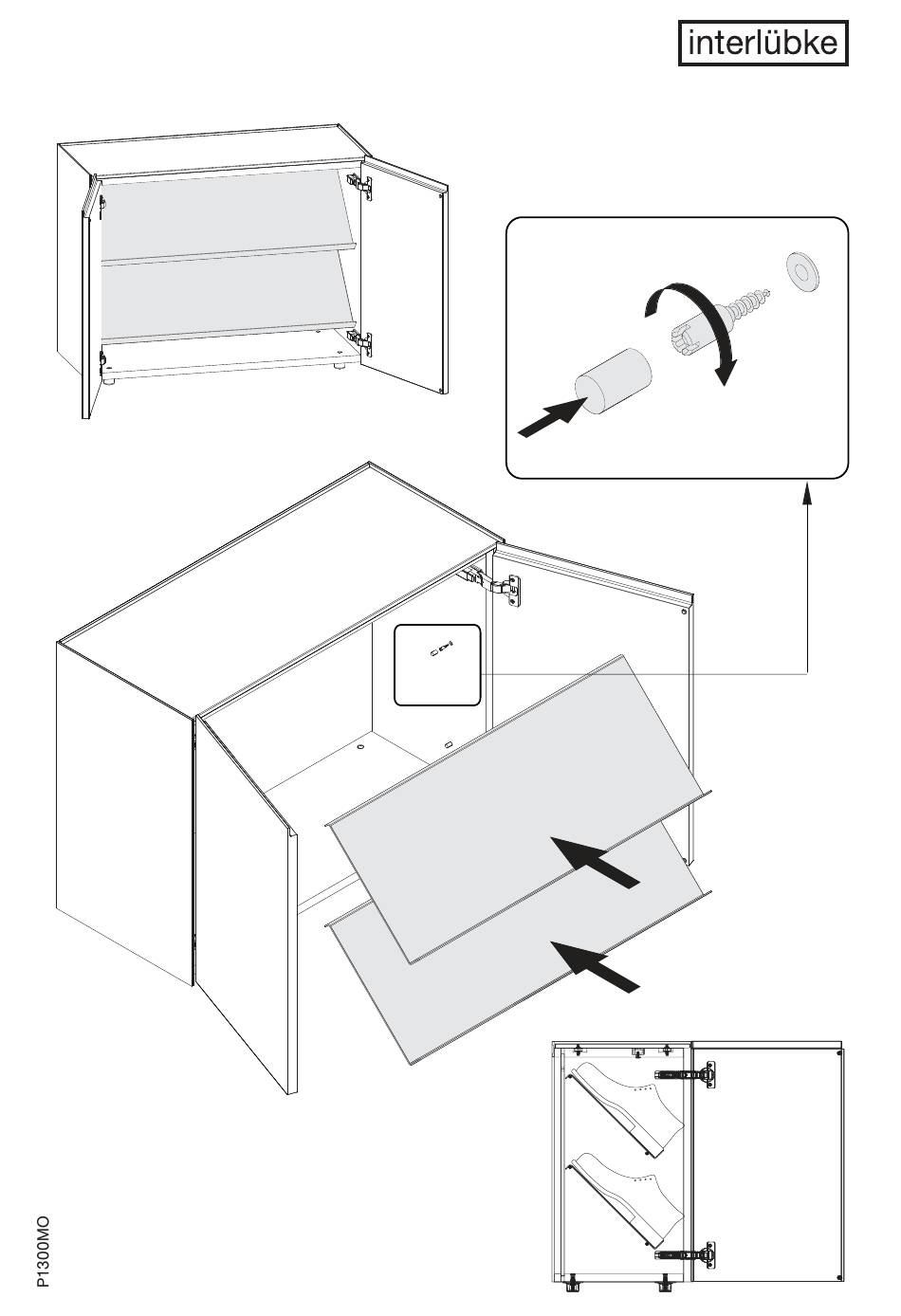 interlübke

P1300MO