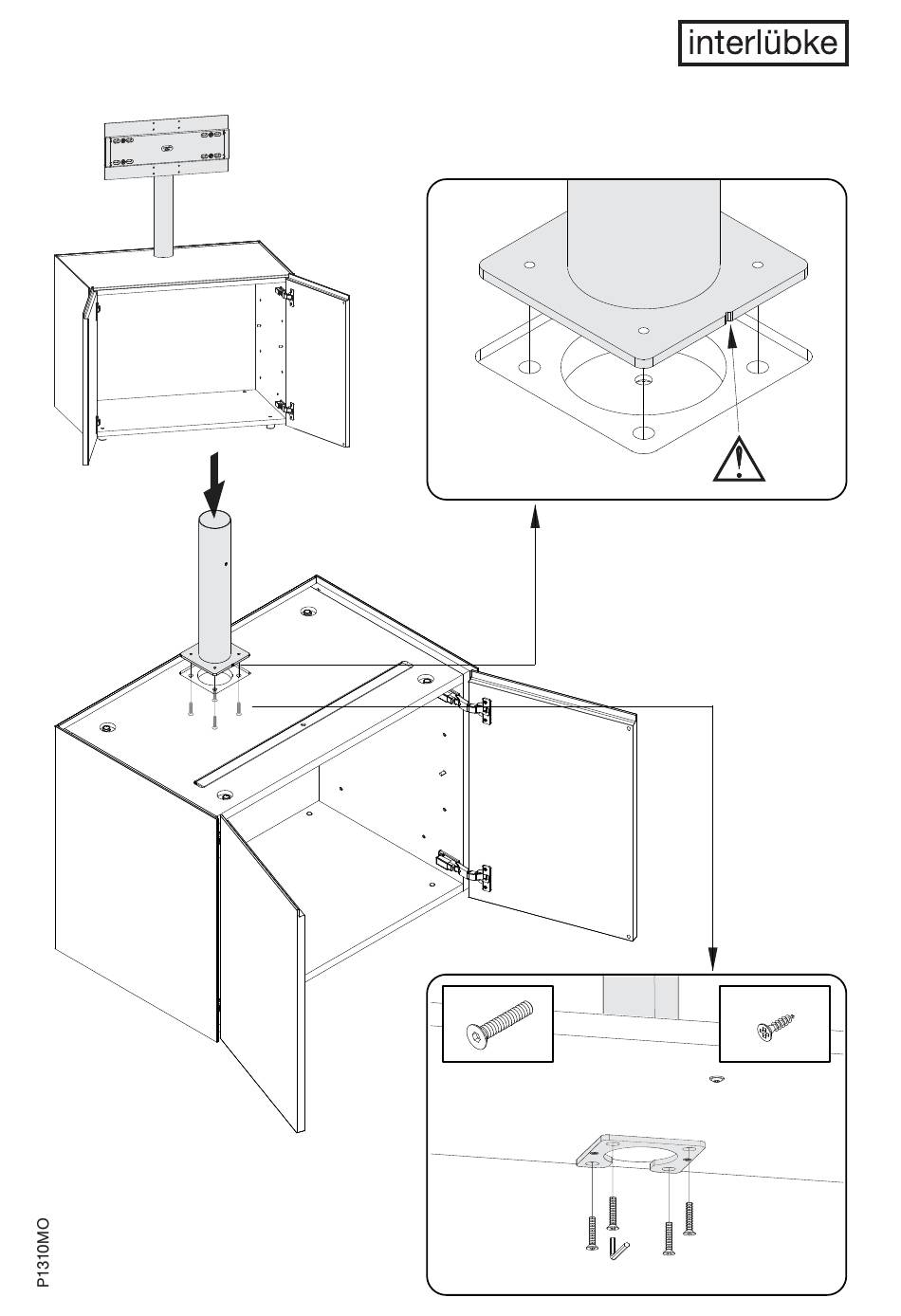 interlübke

P1310MO