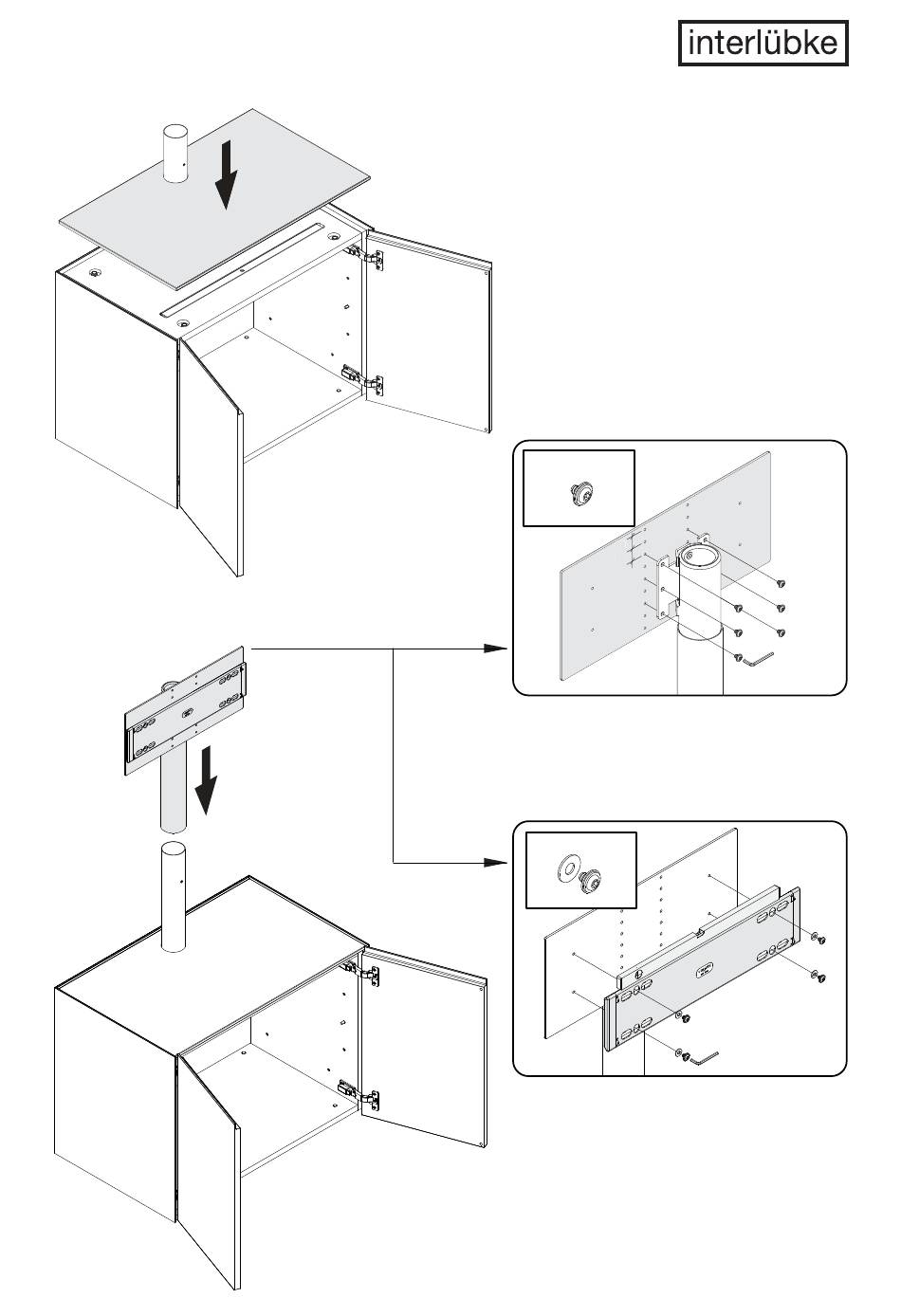 interlübke