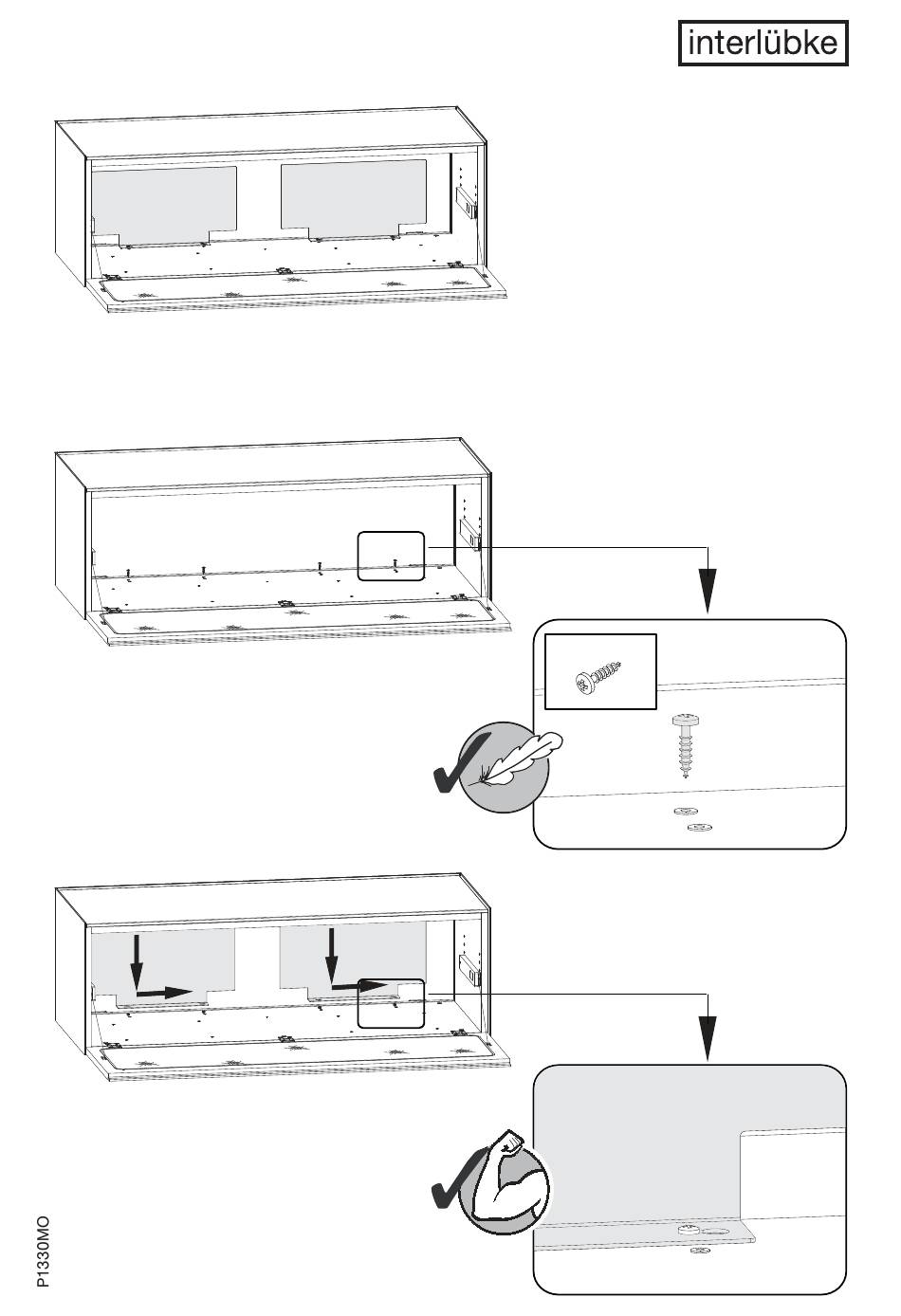 interlübke

P1330MO