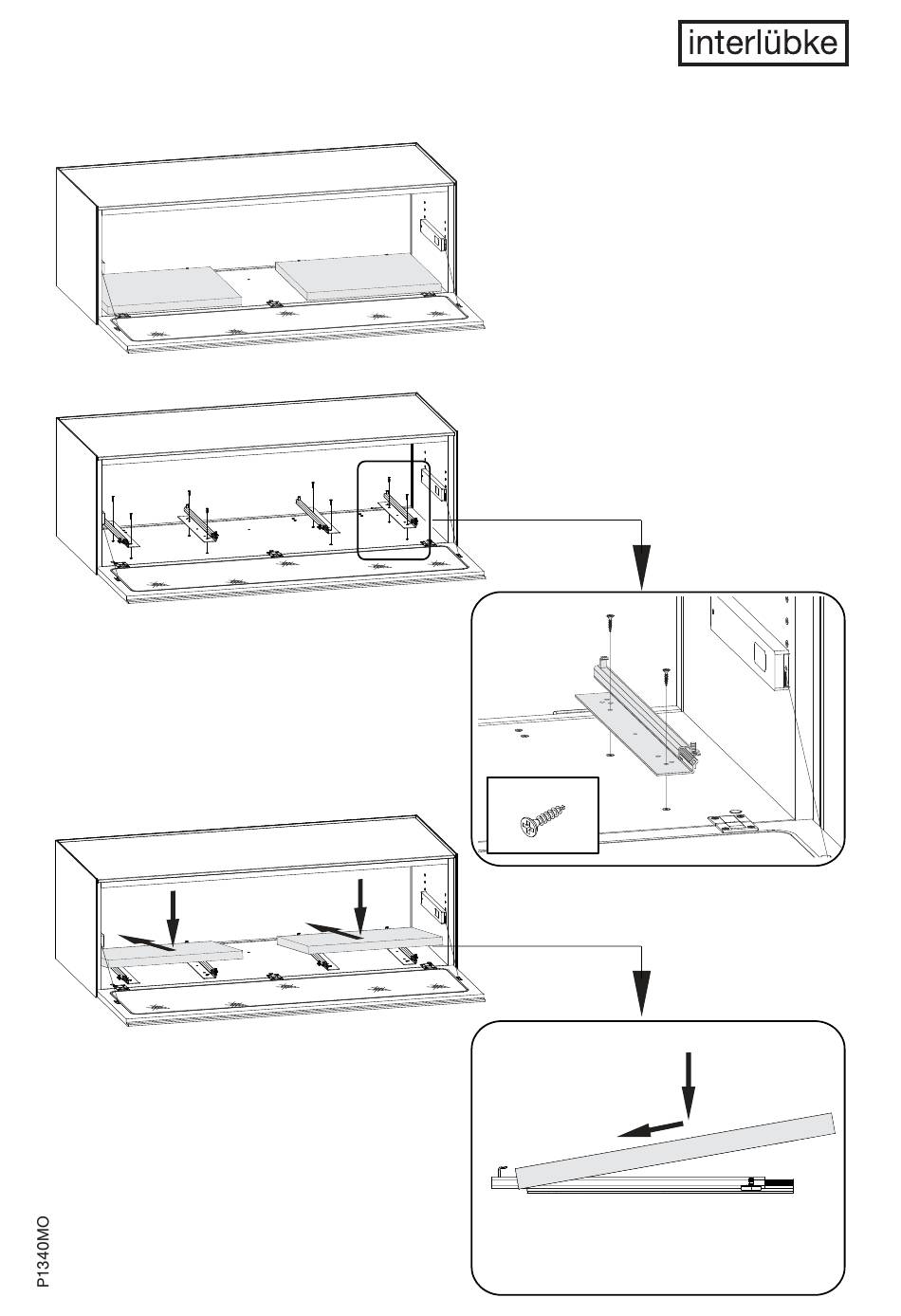 interlübke

P1340MO