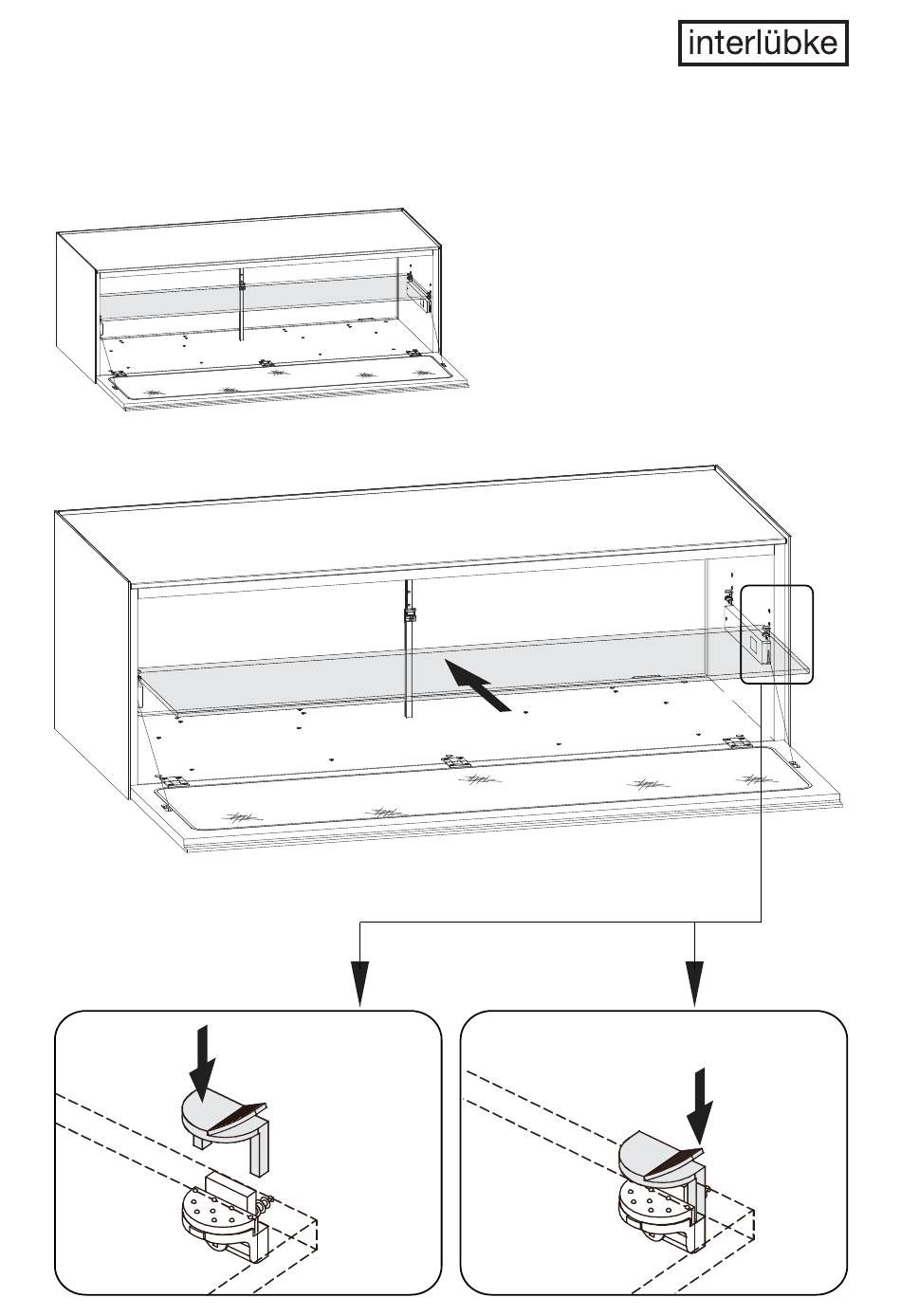 interlübke