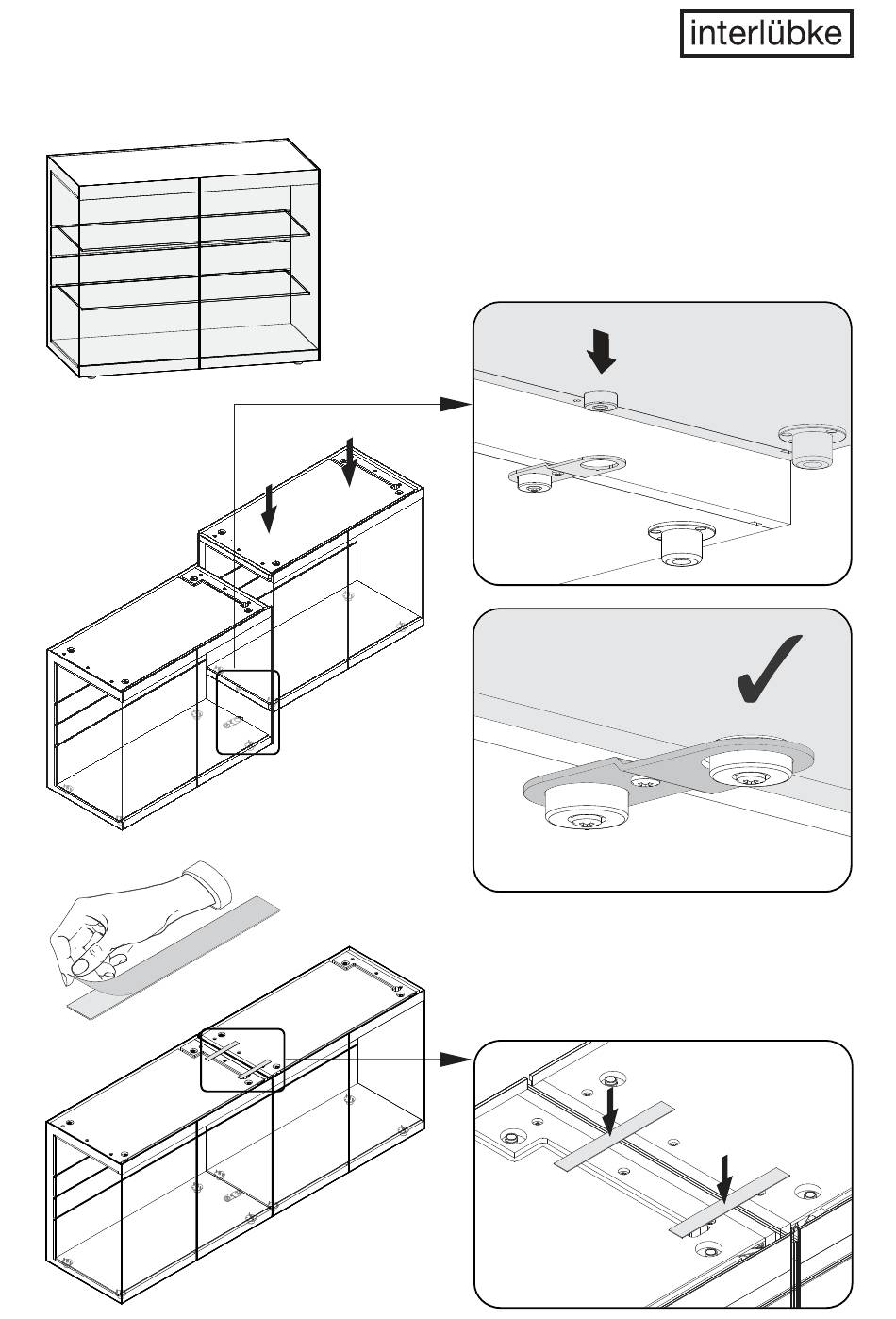 interlübke