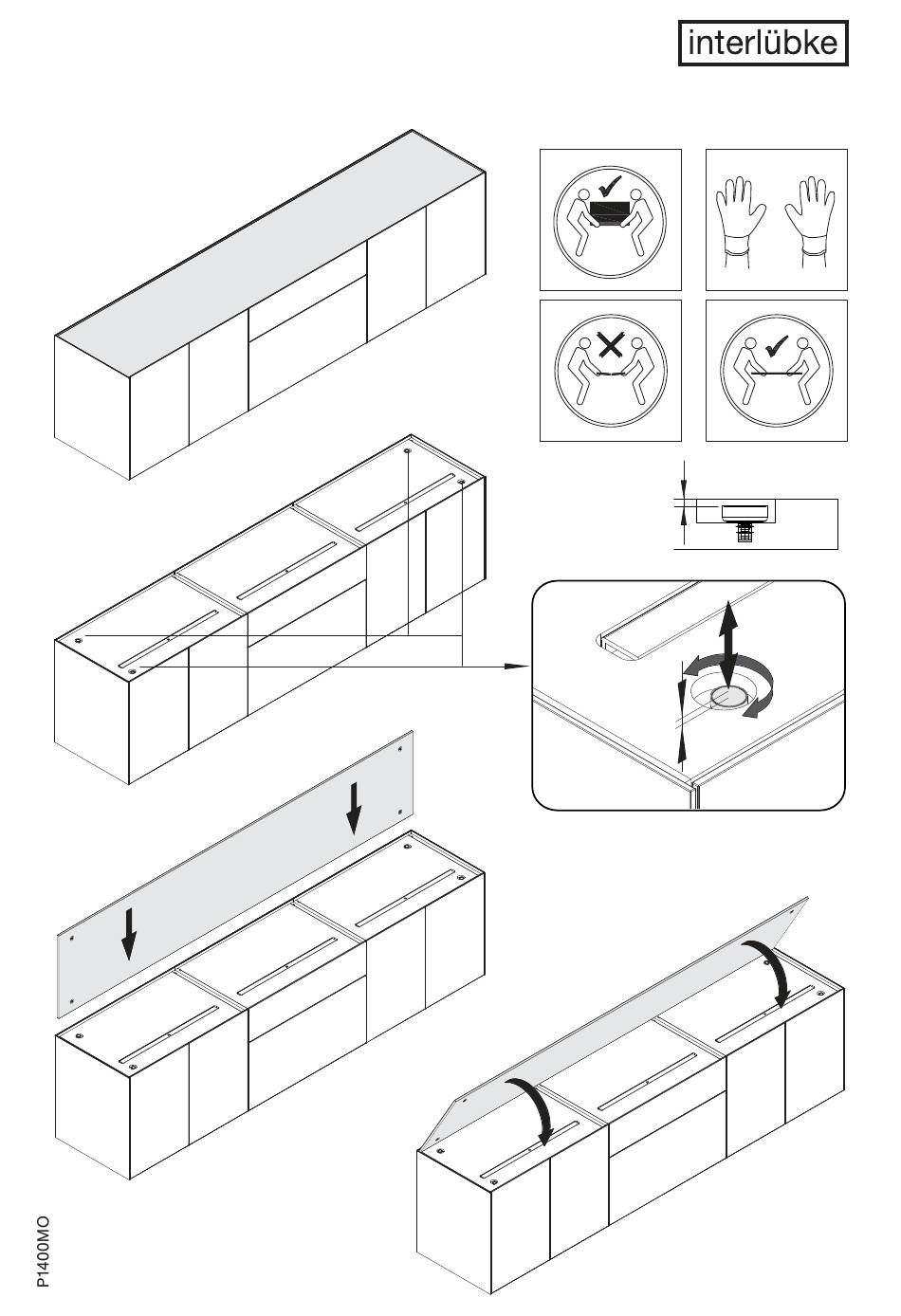 interlübke

P1400MO