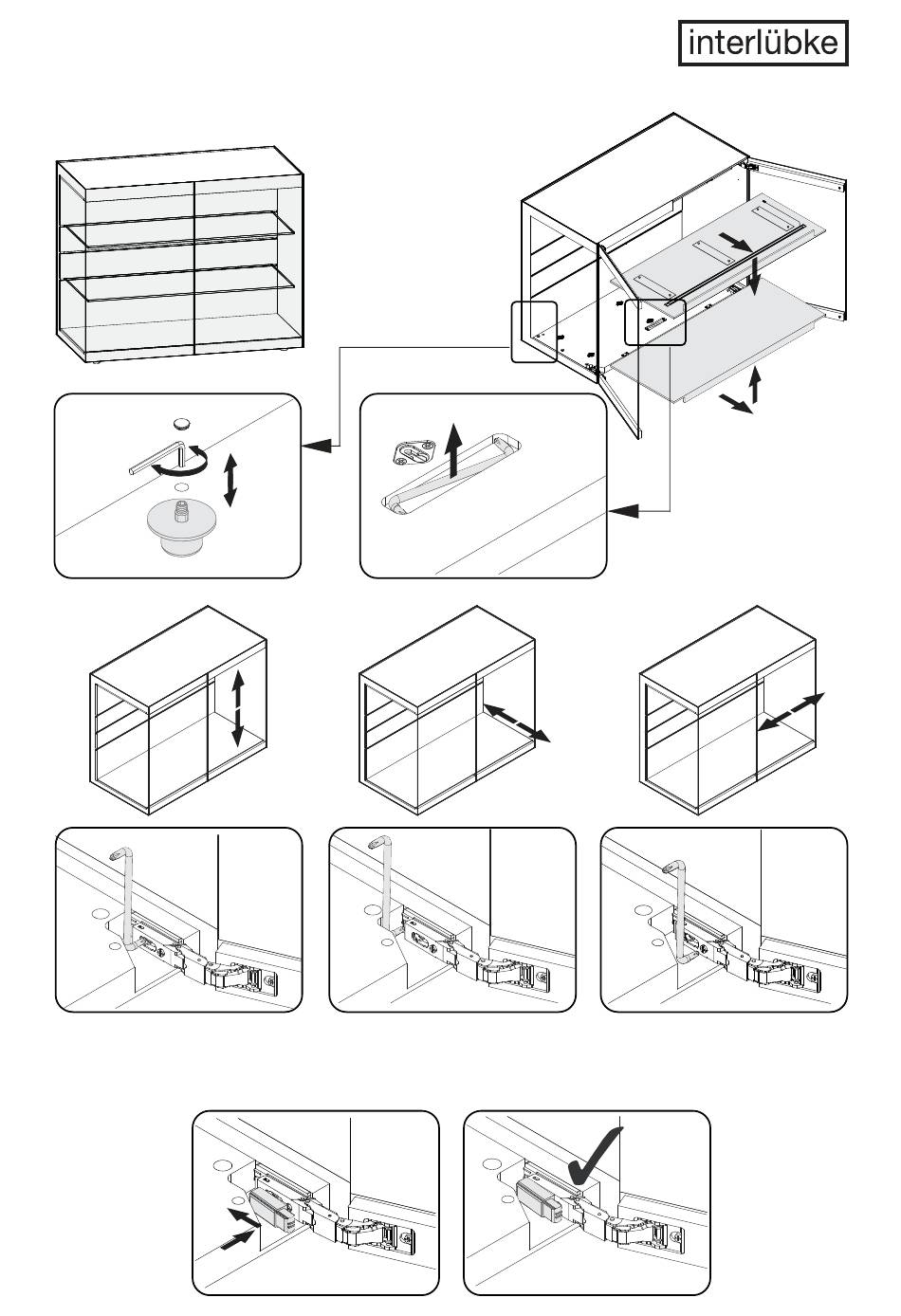 interlübke