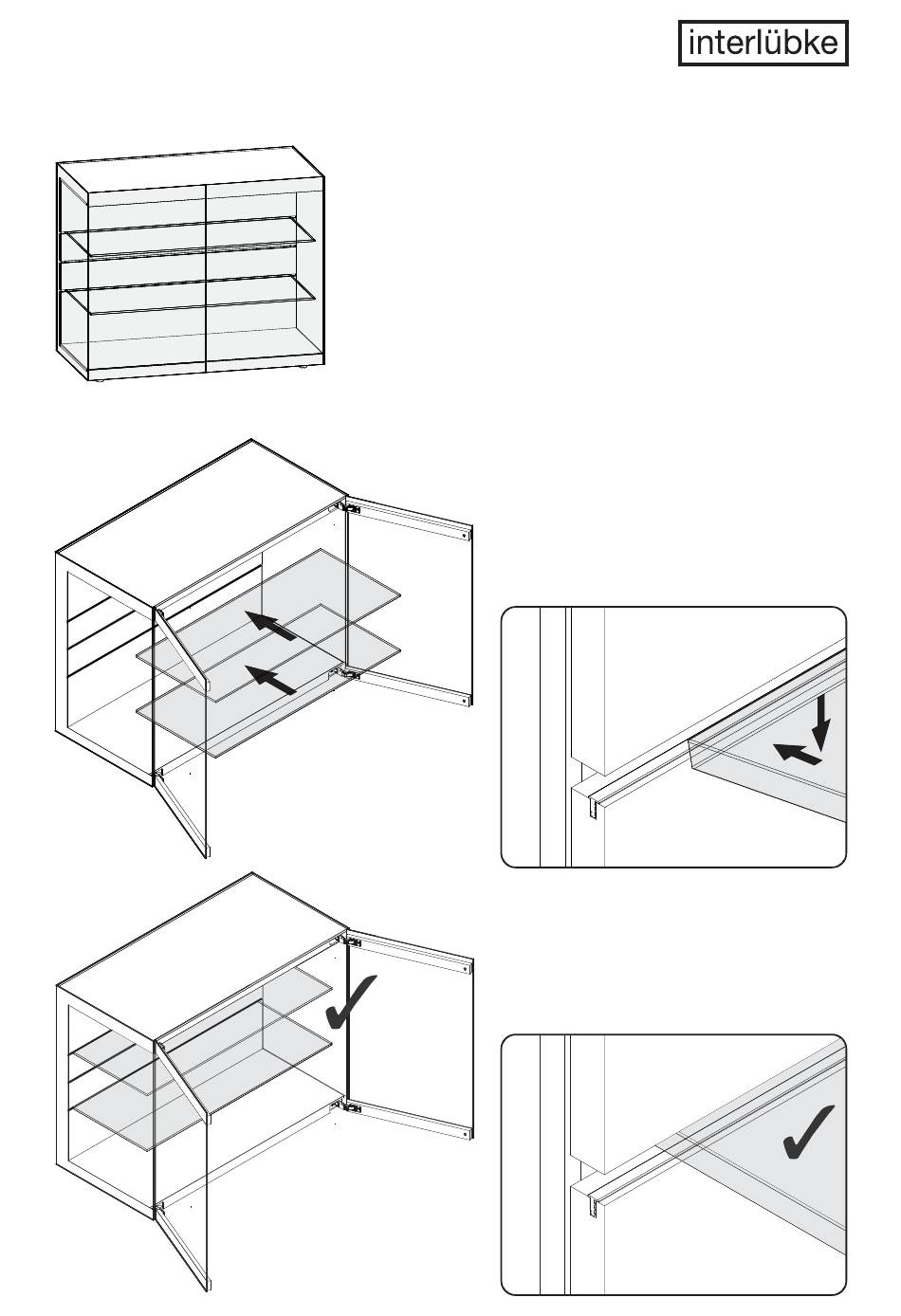 interlübke