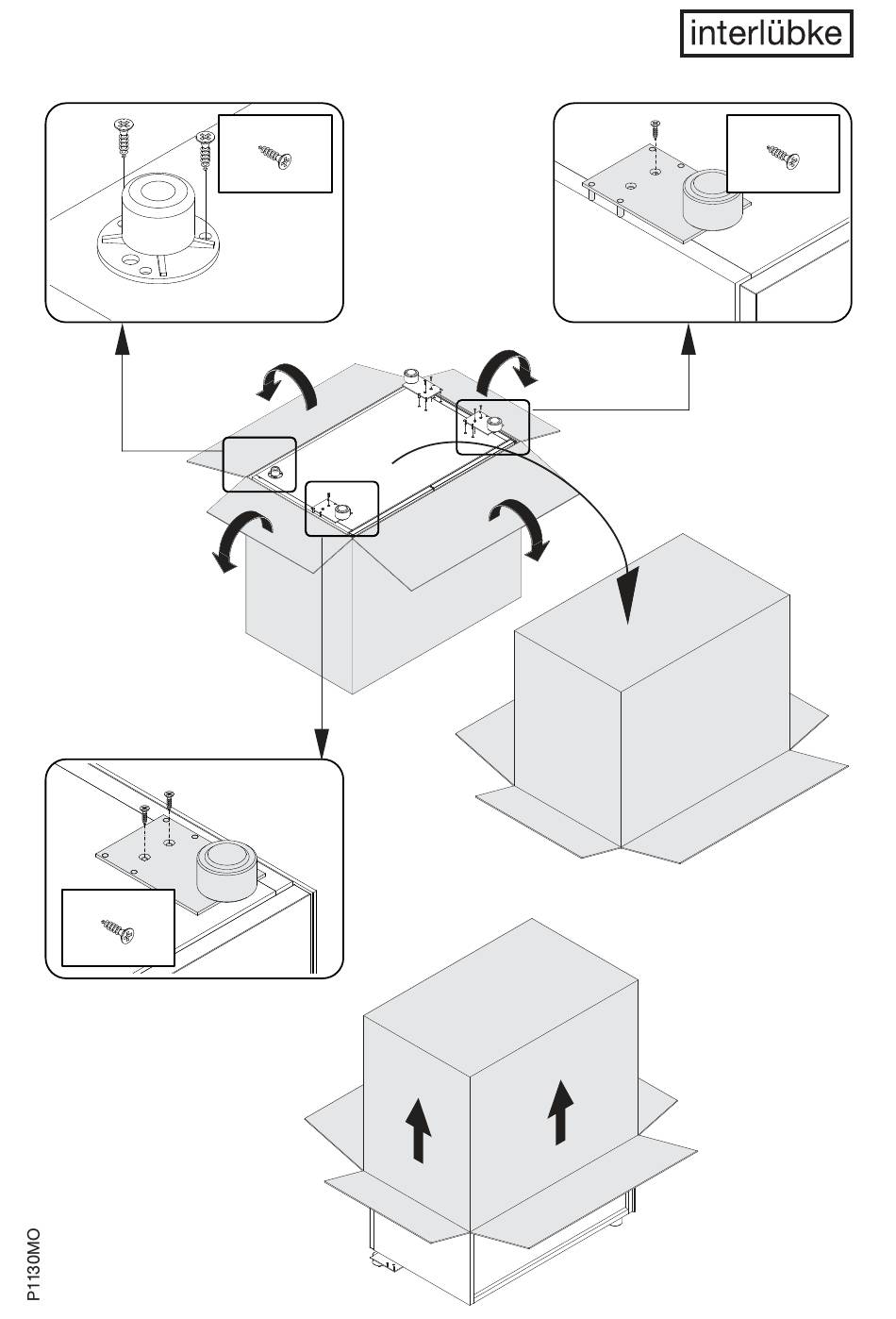 interlübke

P1130MO