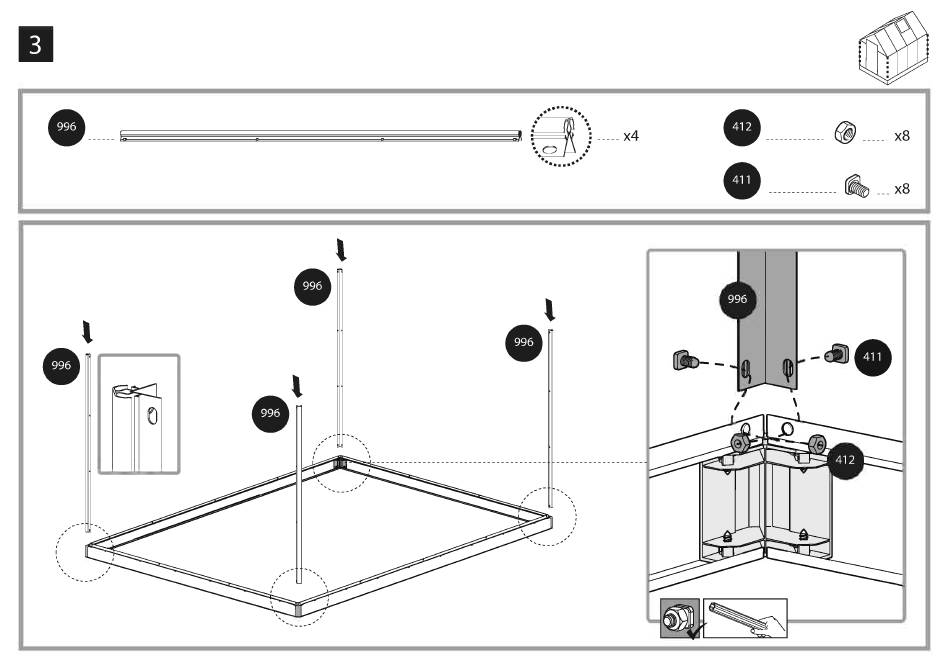 3

996 x4

412 x8

411 x8

996

996

996

996

996

411

412