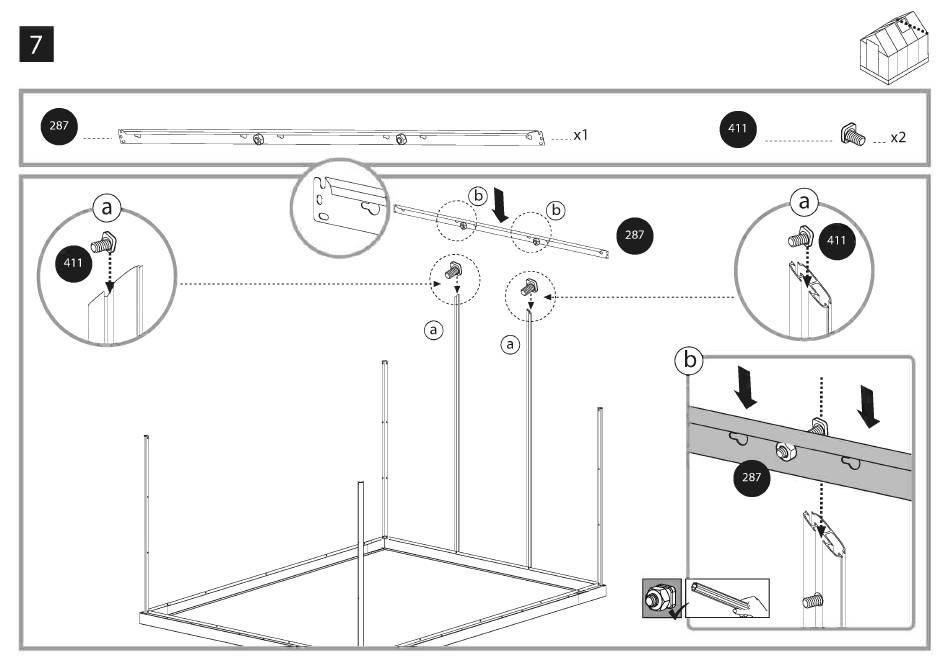 7

287 x1

411 x2

a

411

b

b

287

a

411

a

a

b

287