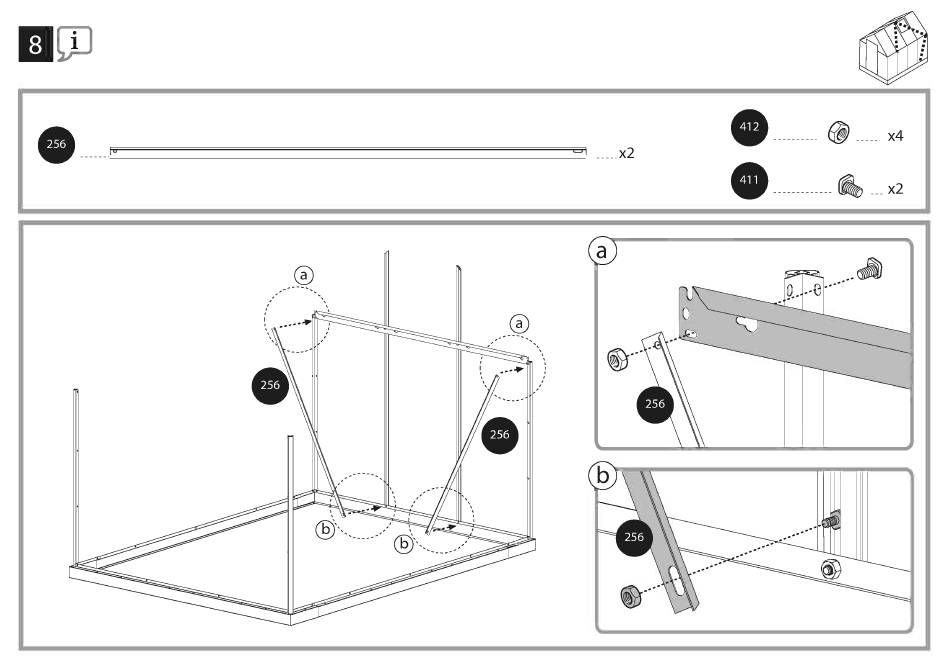 8 i

256 x2

412 x4

411 x2

a

a

256

256

b

b

a

256

b

256