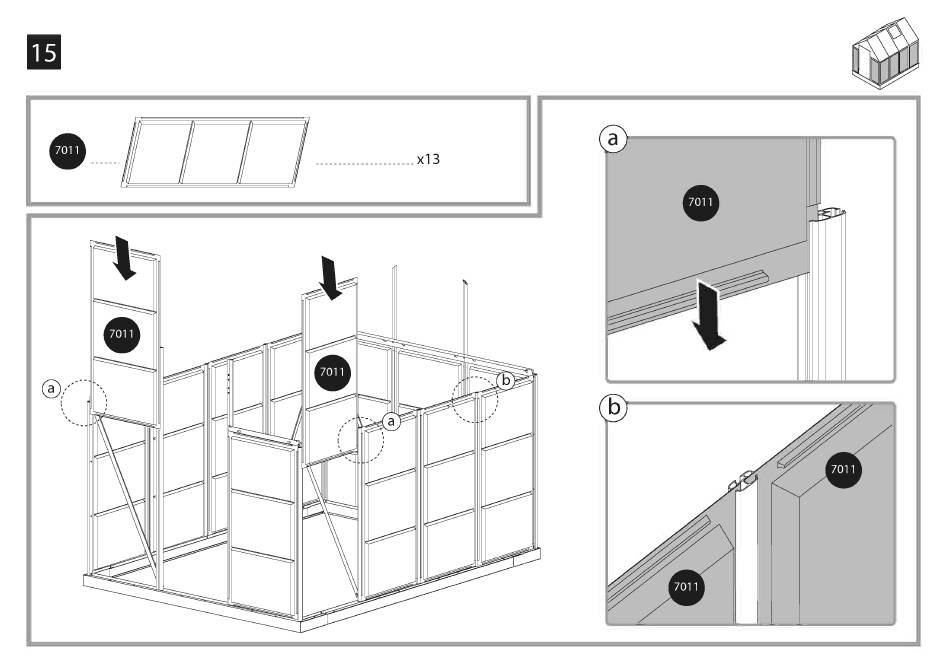 15

7011 x13

7011

7011

a

a

b

a

7011

b

7011

7011