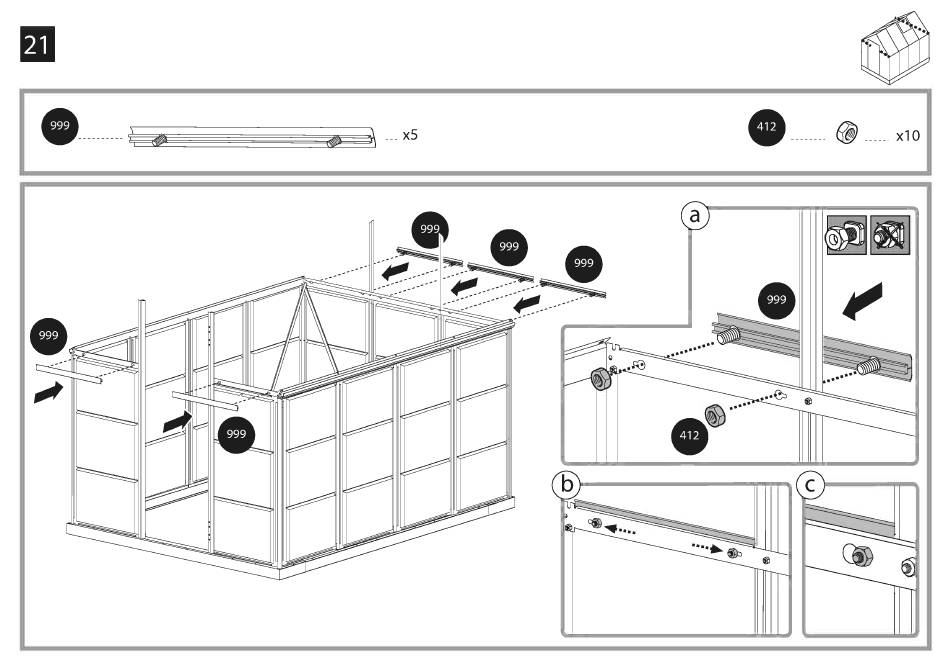 21

999 x5

412 x10

999
999
999
999
999

a
999
412

b

c