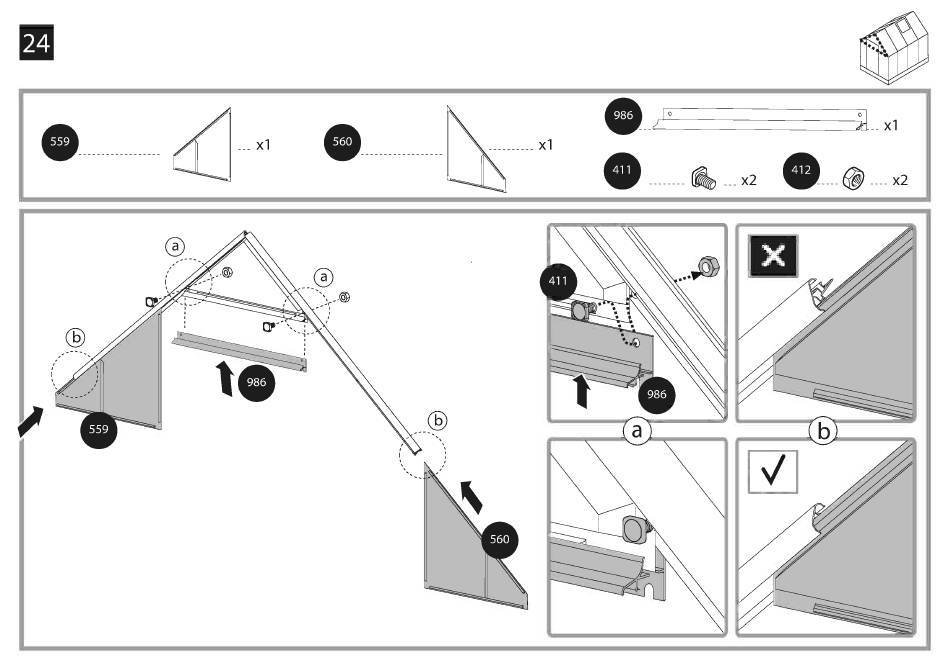 24

559 x1
560 x1
986 x1
411 x2
412 x2

a
a
b
986
559
b
560

411
986
a
b