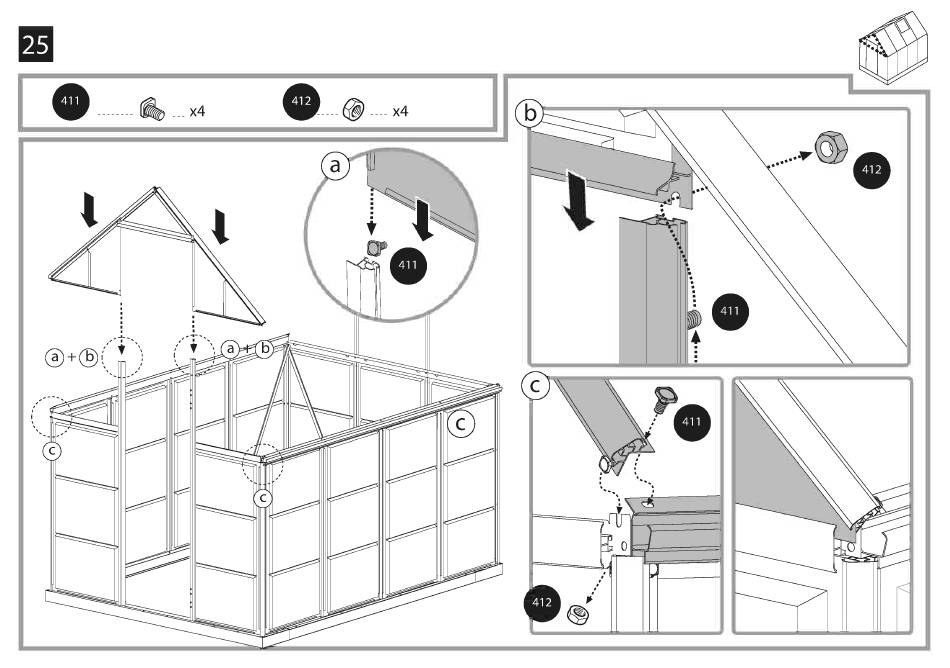 25

411 x4 412 x4

a
411

a + b
a + b
c
c
c

b
412
411

c
411
412