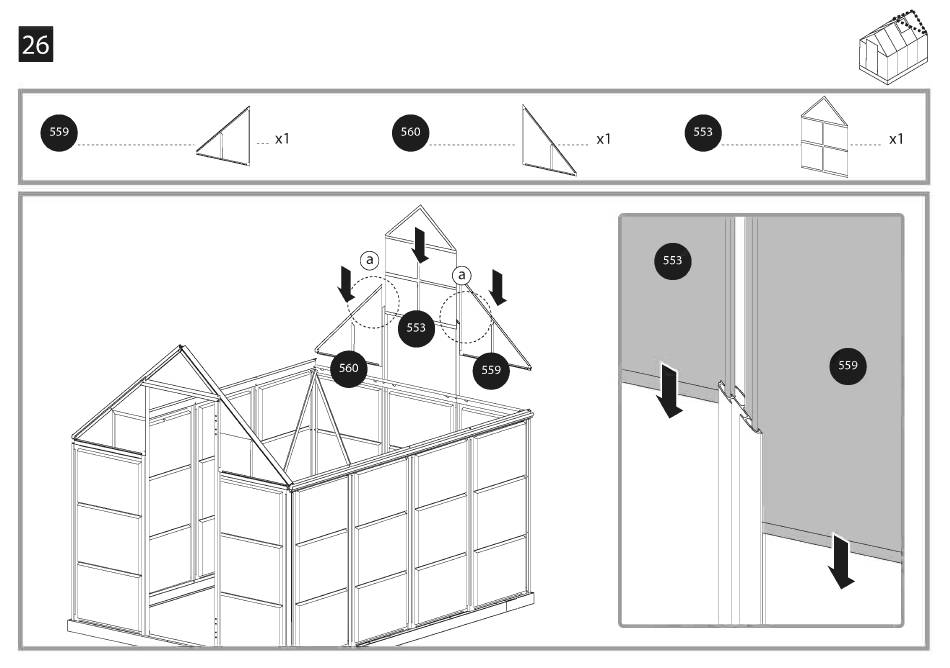 26

559 x1

560 x1

553 x1

a

a

553

560

559

553

559