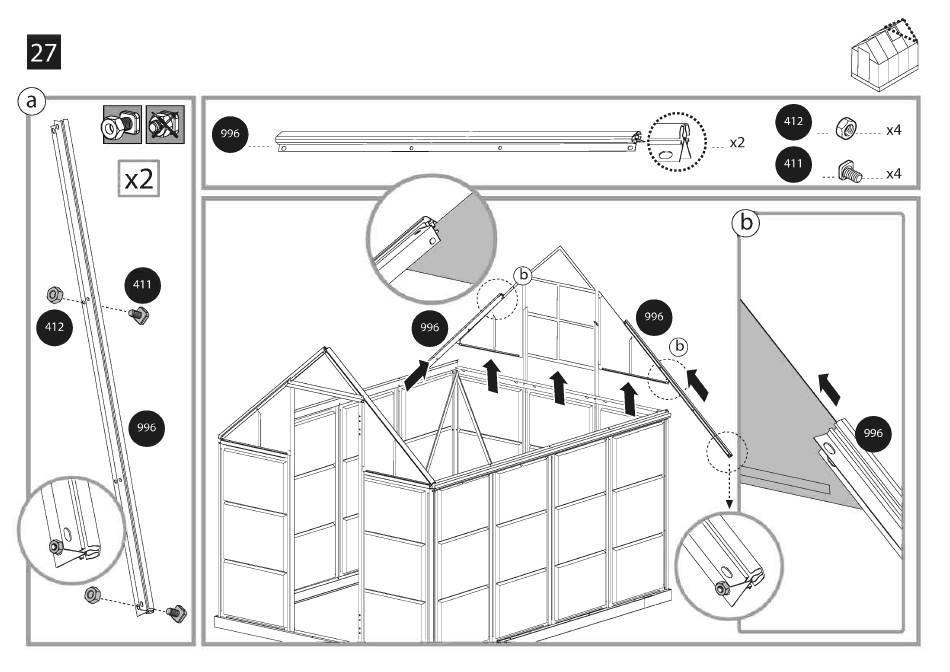 27

a

x2

411

412

996

996

x2

412

x4

411

x4

b

996

996

b

b

996