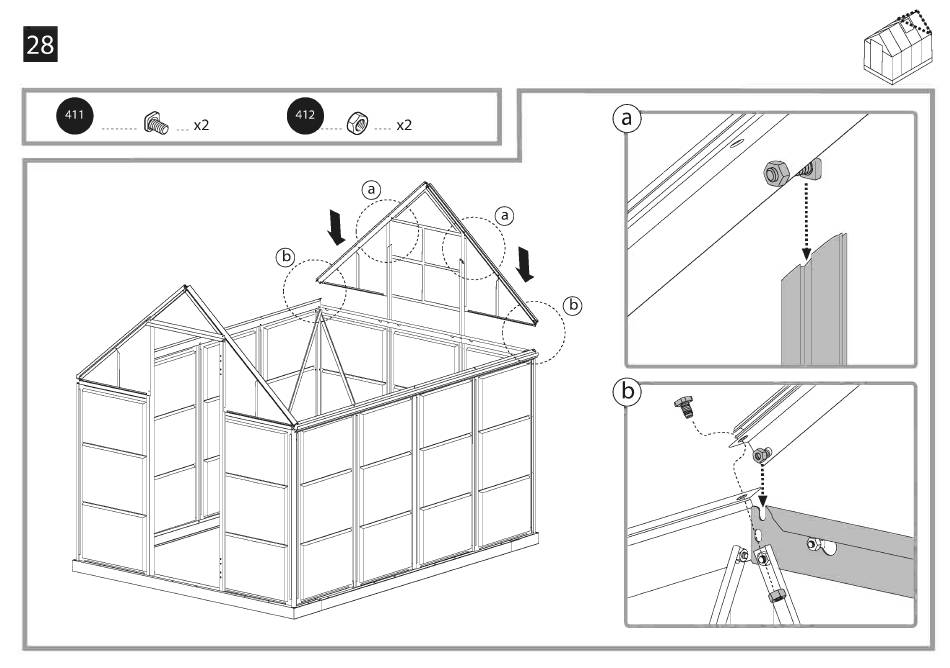 28

411 x2

412 x2

a

a

b

b

a

b