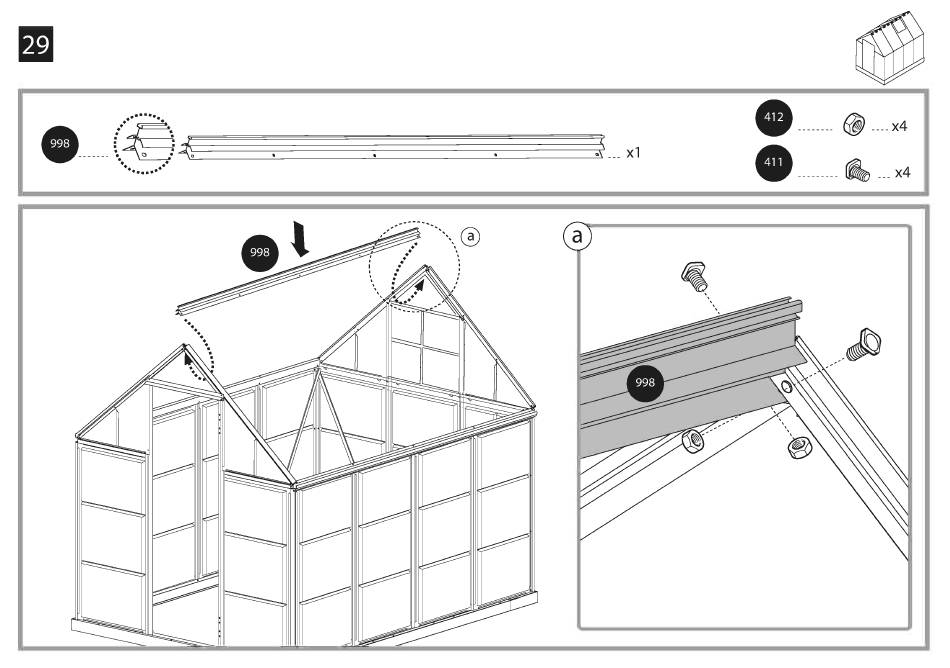 29

998 x1

412 x4

411 x4

998

a

a

998