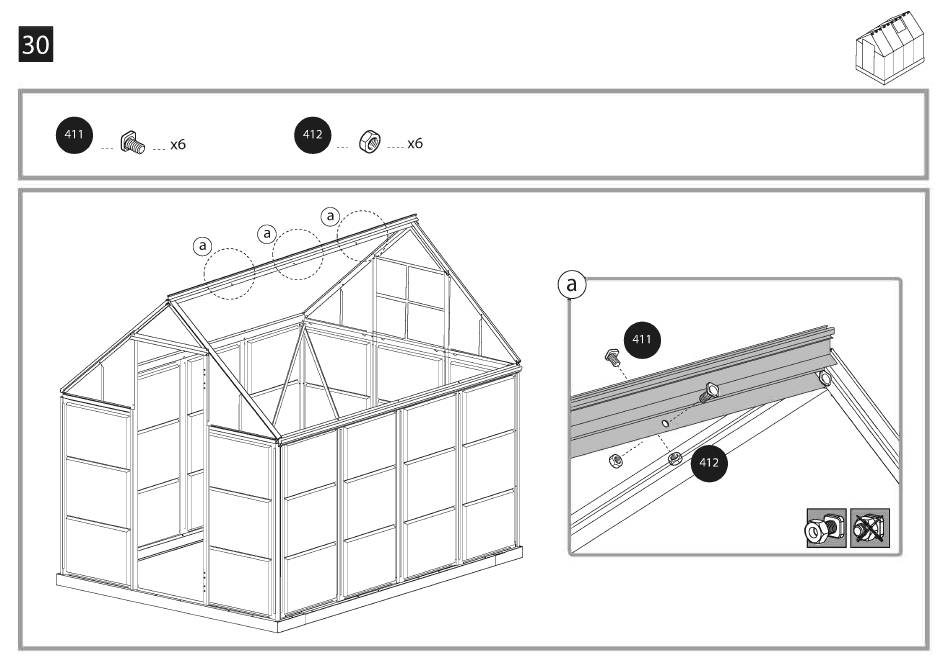 30

411 x6

412 x6

a

a

a

a

411

412