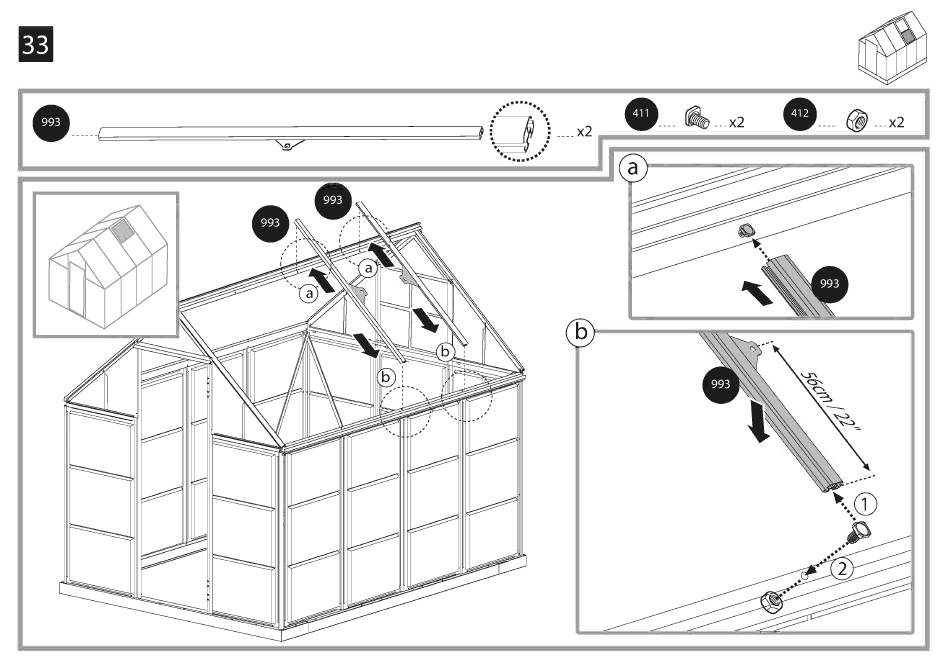 33

993

x2

411

x2

412

x2

993

993

a

a

b

b

a

993

b

993

56cm / 22"

1

2