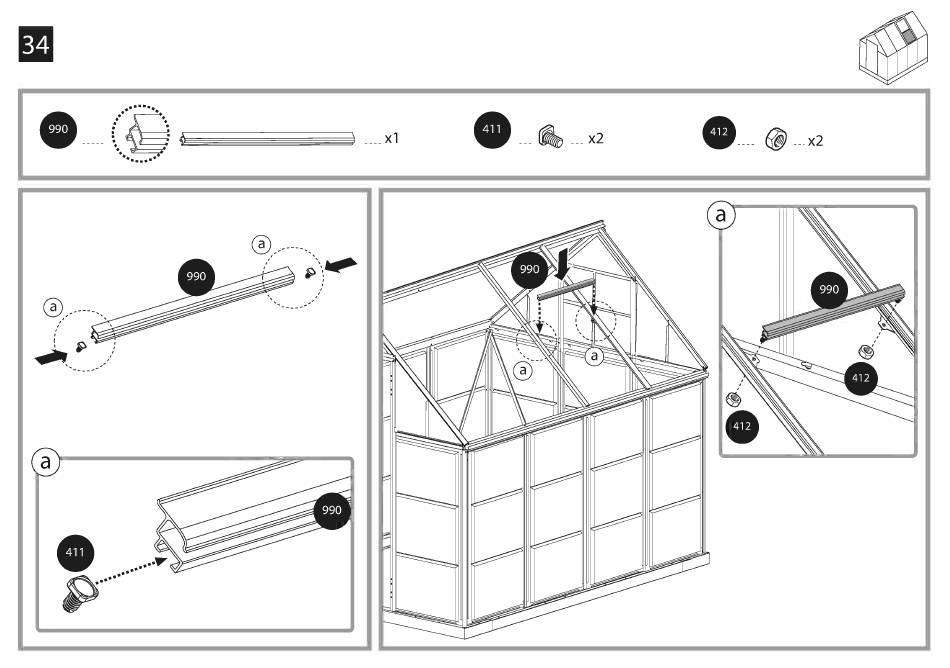 34

990 x1
411 x2
412 x2

a
990
a

a
990
411

990
a
a

a
990
412
412