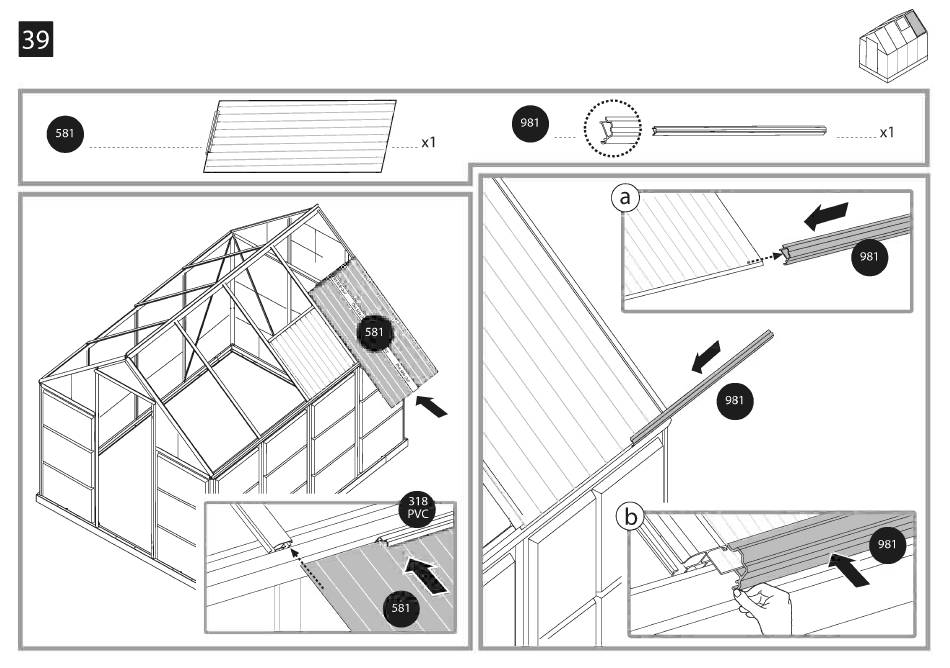 39

581 x1

981 x1

581

318 PVC

581

a

981

981

b

981