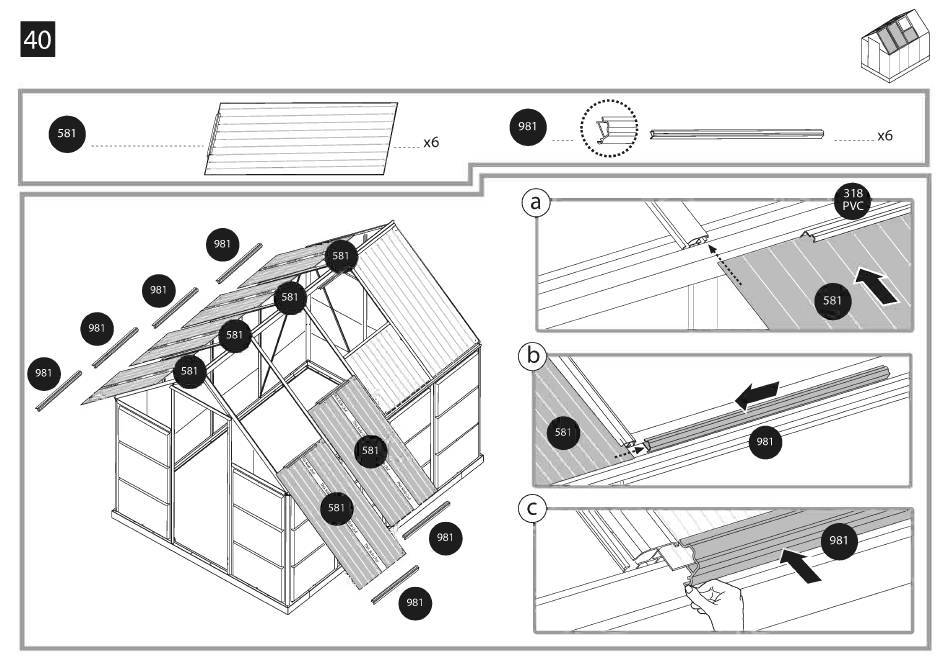 40

581 x6

981 x6

981

981

981

981

581

581

581

581

581

581

981

981

a

318 PVC

581

b

581

981

c

981