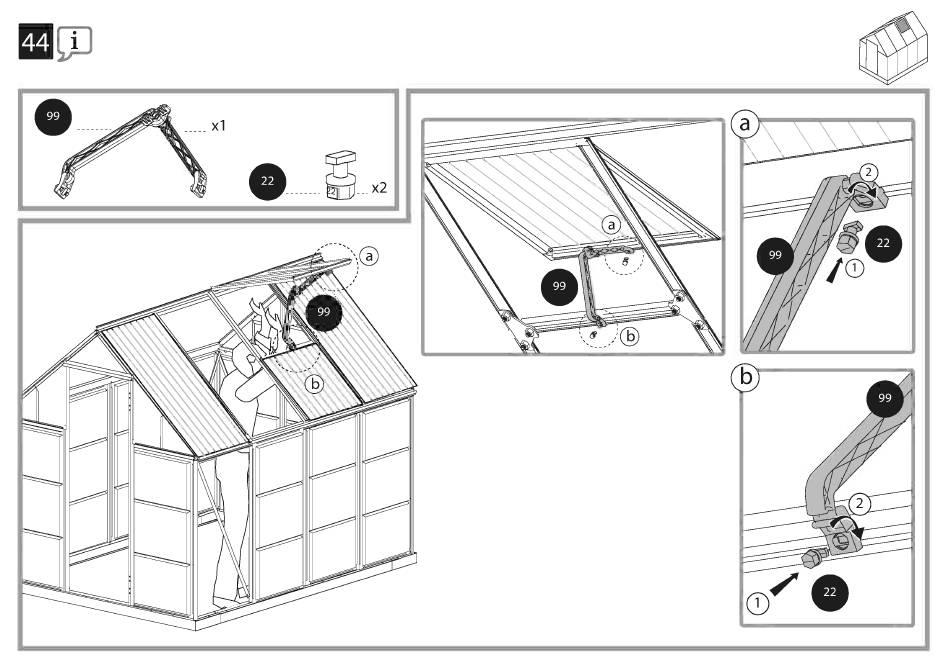 44 i

99 x1

22 x2

a
99
b

a
99
b

a
2
99
22
1

b
99
2
1
22