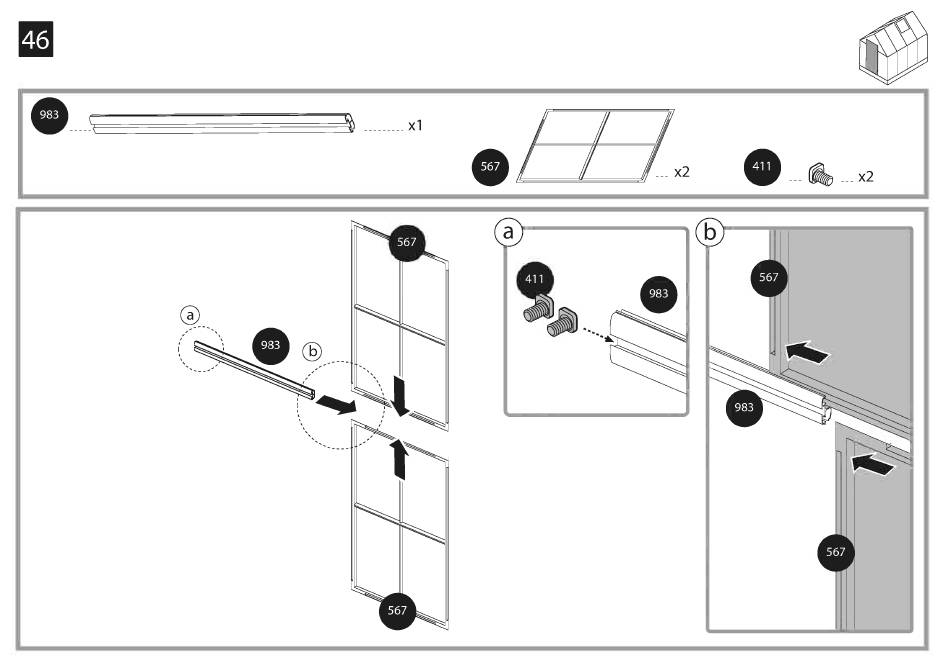 46

983 x1

567 x2

411 x2

567

a

983

b

567

a

411

983

b

567

983

567