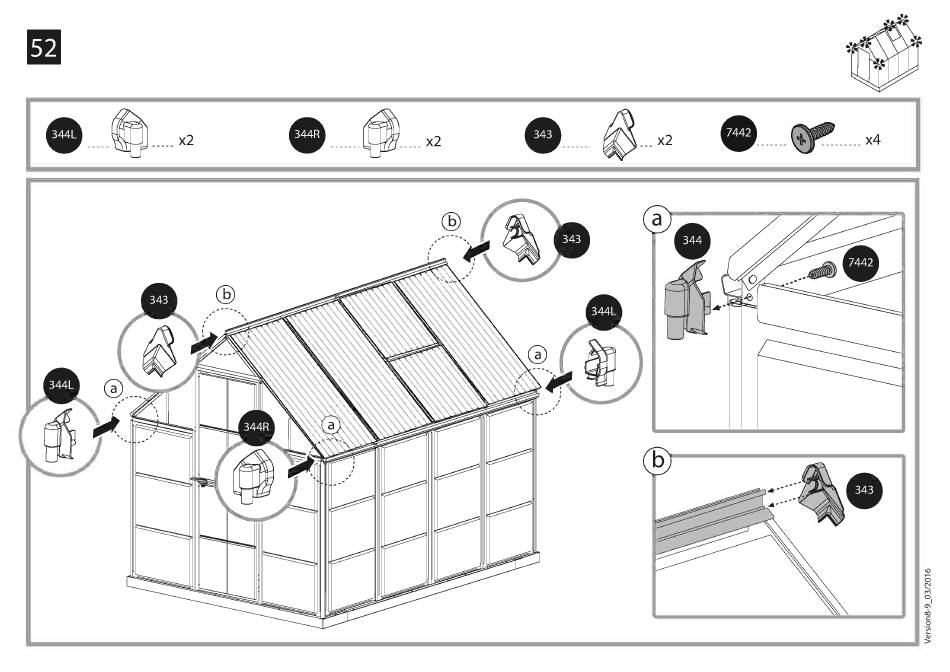 52

344L x2
344R x2
343 x2
7442 x4

b
343
343
b
344L
a
344L
a
344R
a

a
344
7442

b
343

Version8-9_03/2016