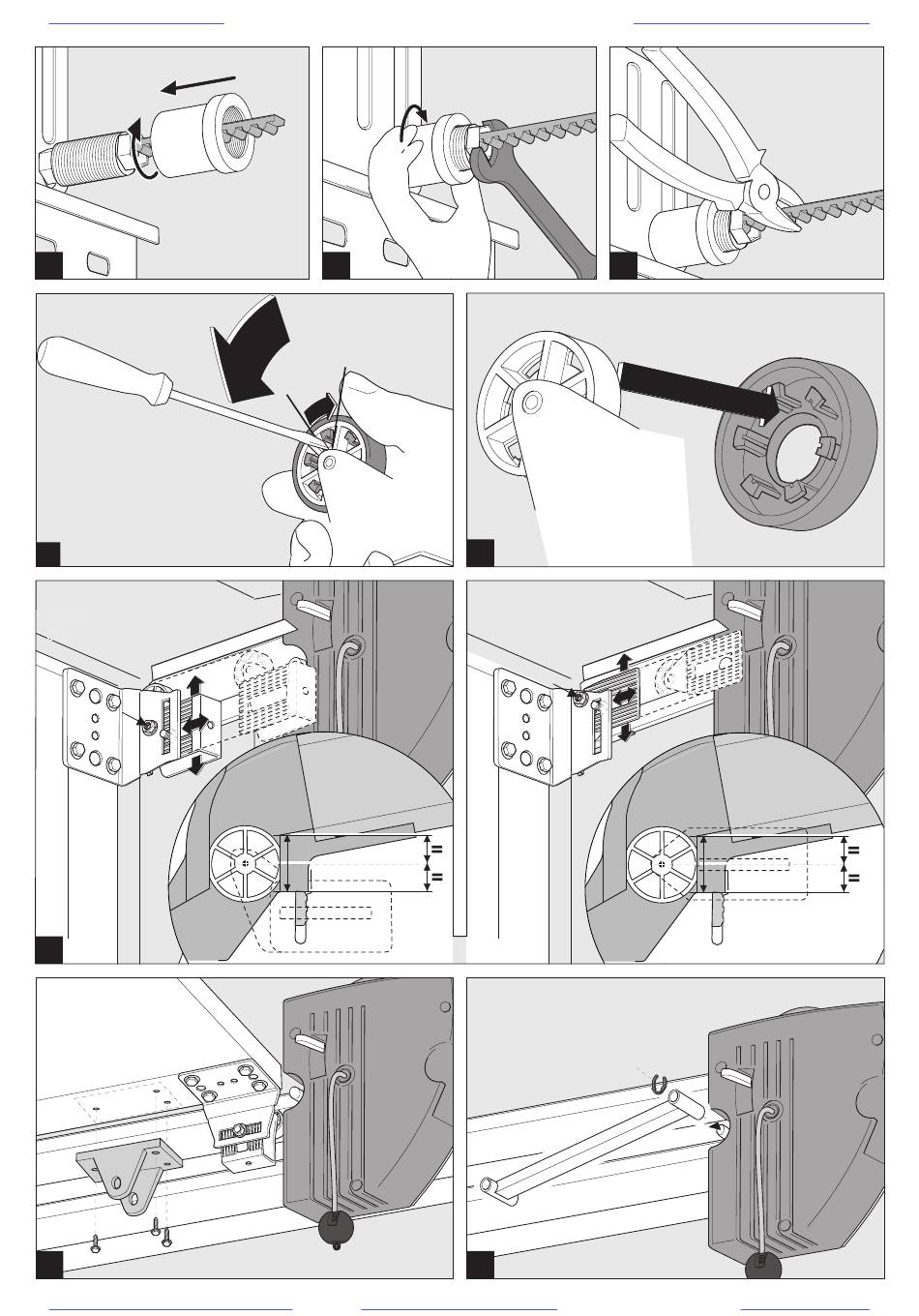 =
=
=
=