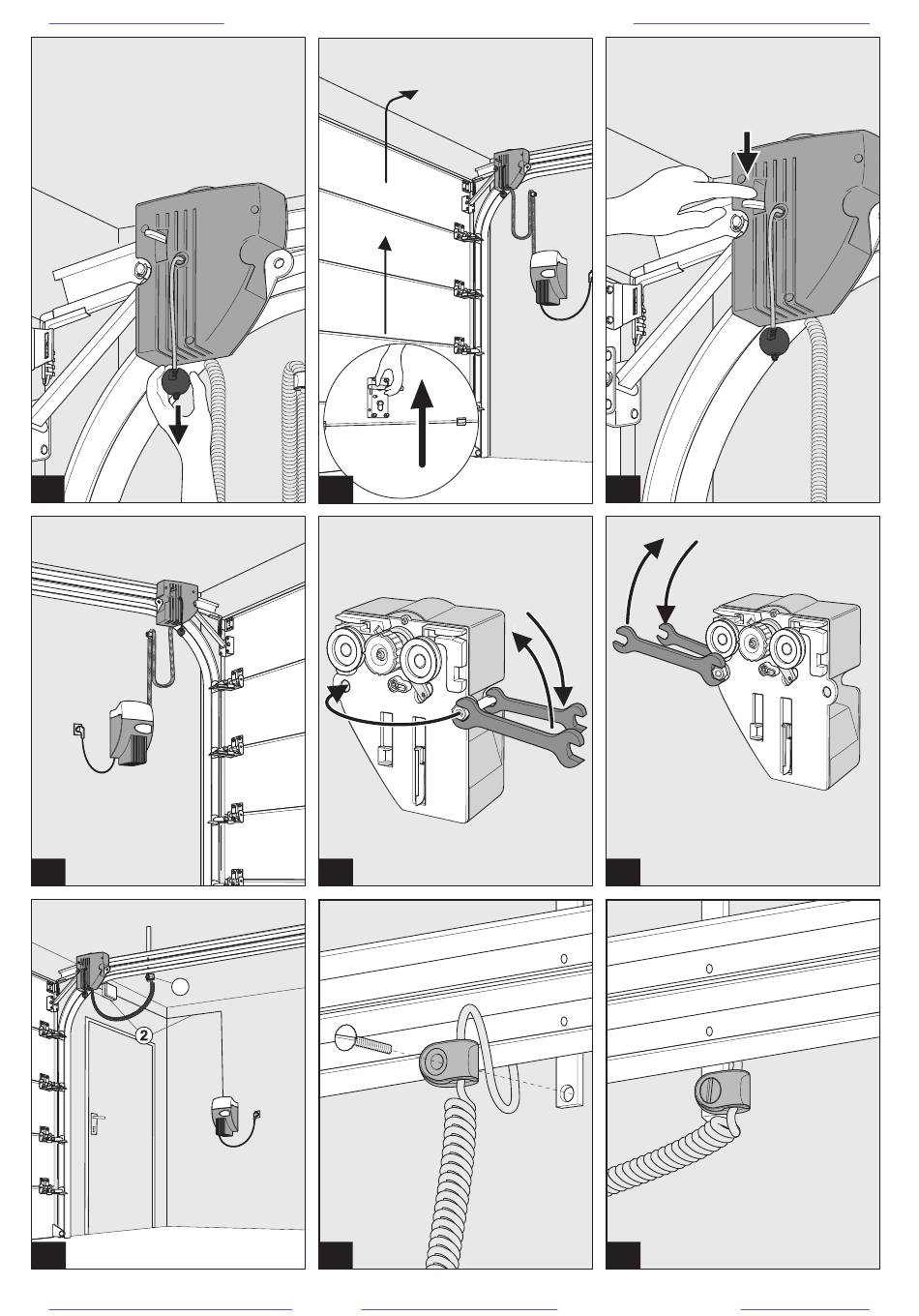 2