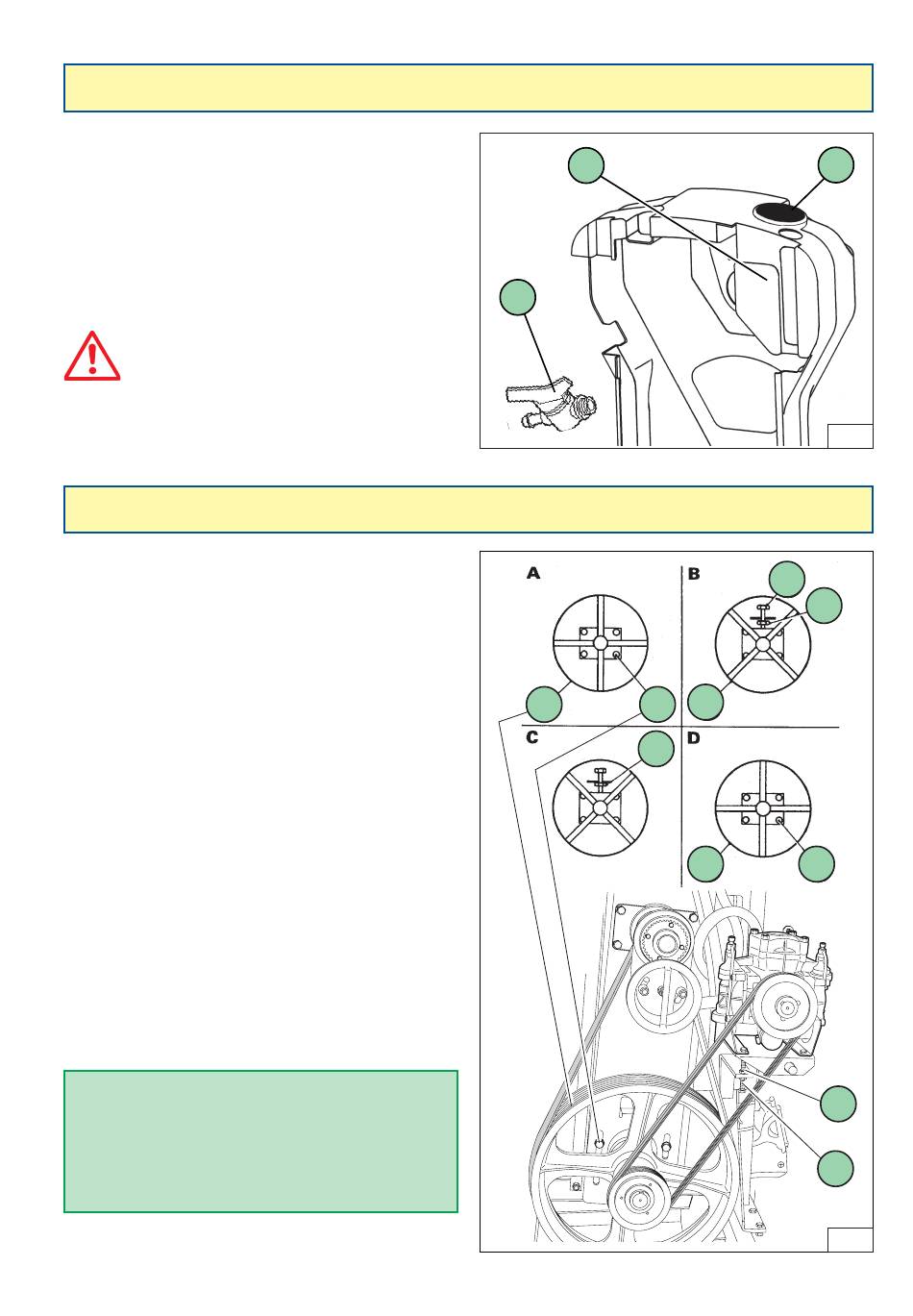 A

B

C

D