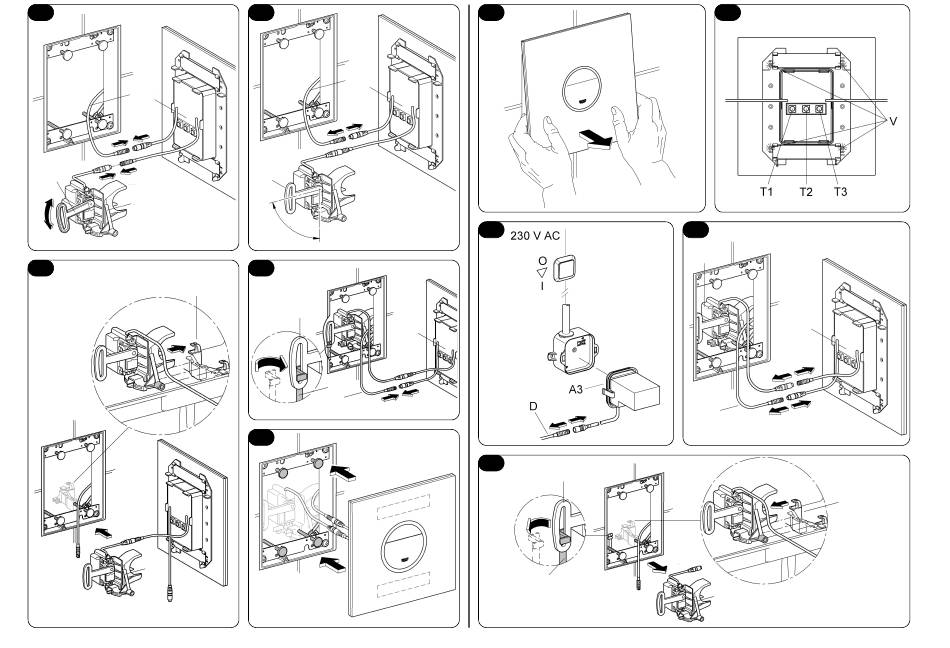 V

T1 T2 T3

230 V AC

O

I

A3

D