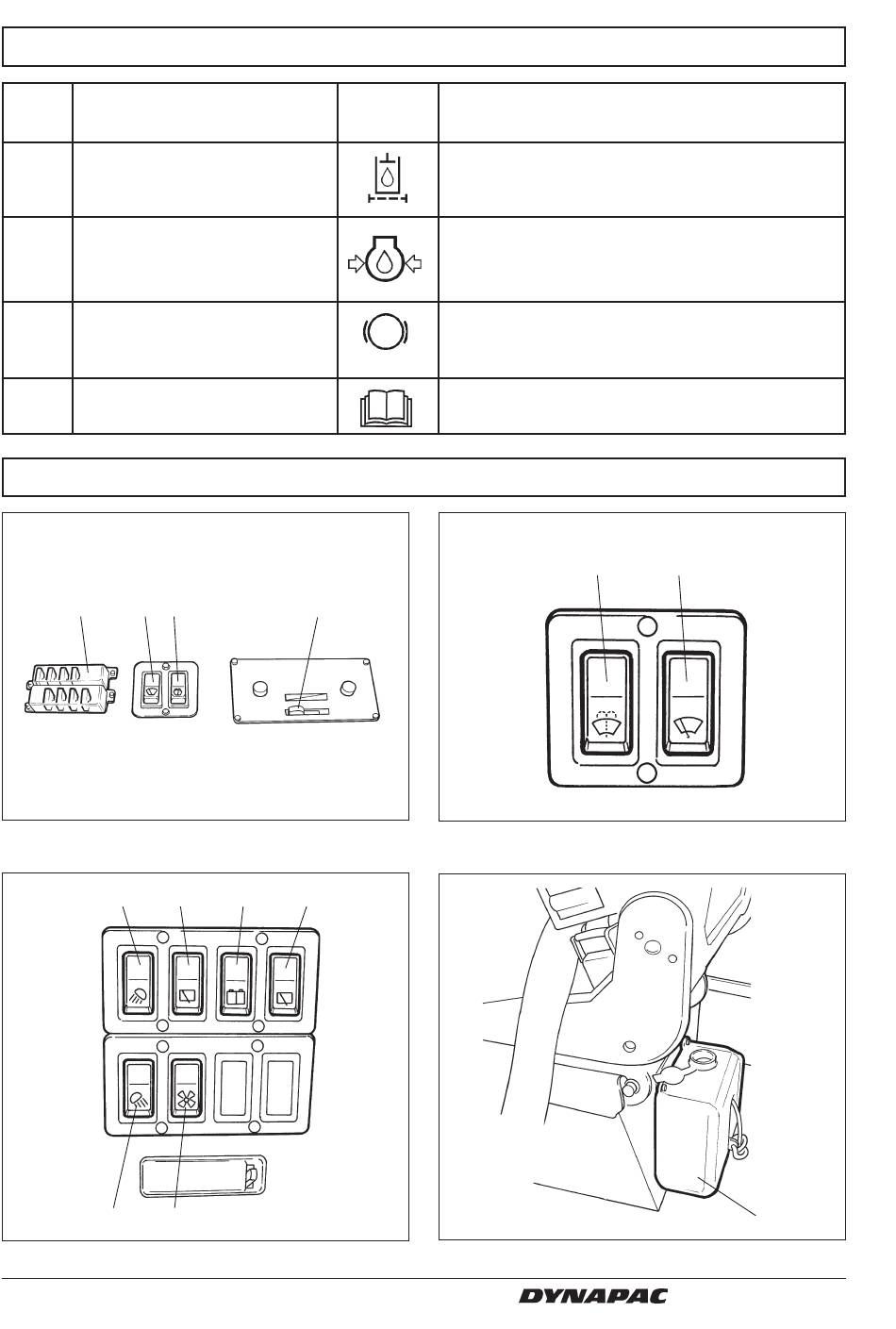 DYNAPAC