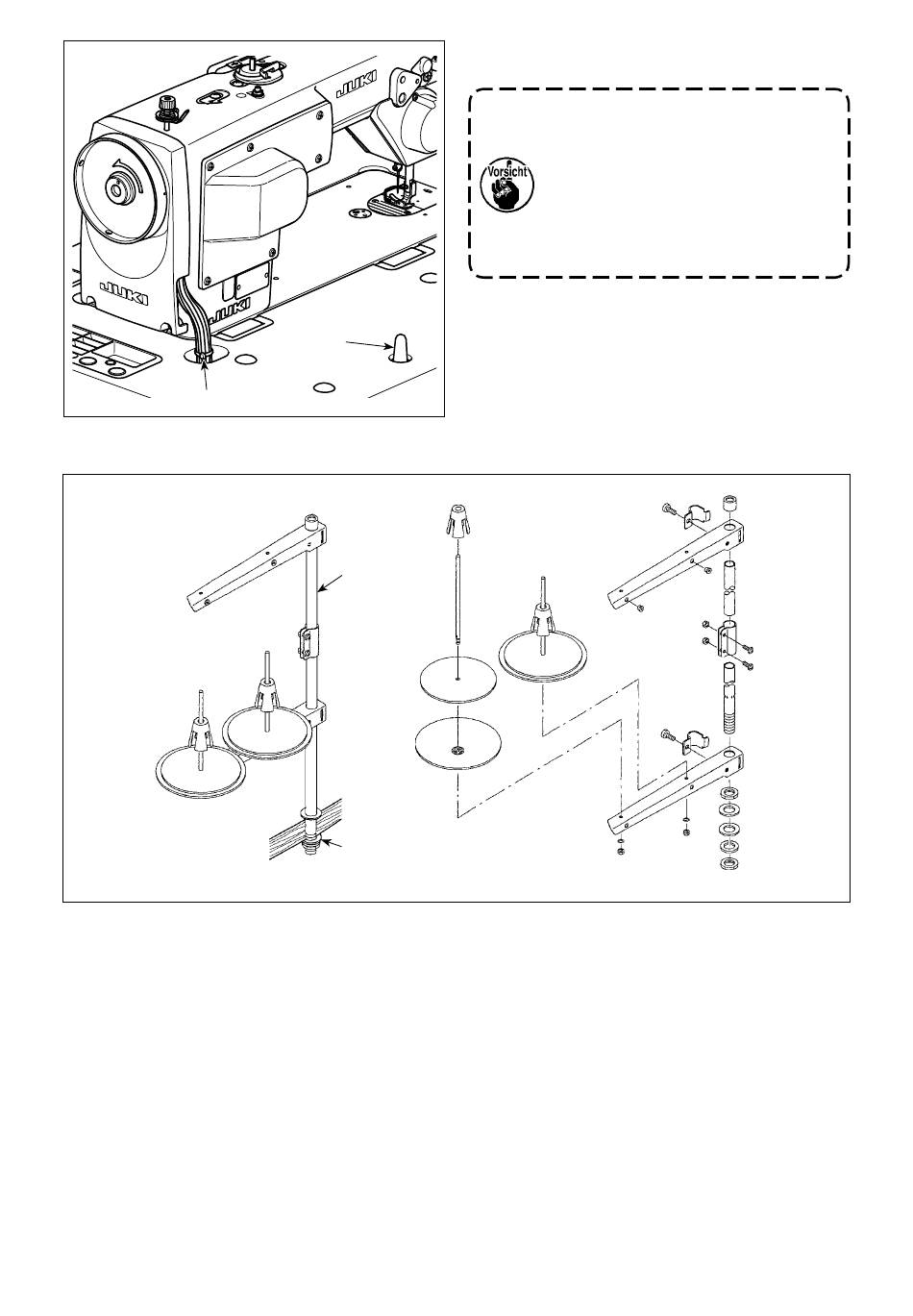 JUKI

JUKI

JUKI

Vorsicht