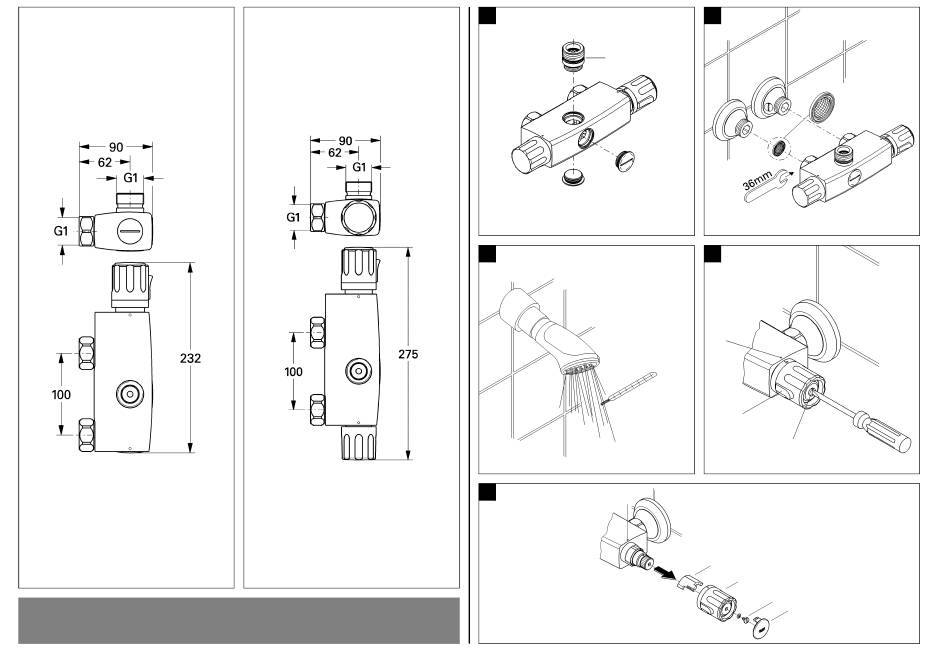 90
62
G1
G1
232
100

90
62
G1
G1
275
100

36mm