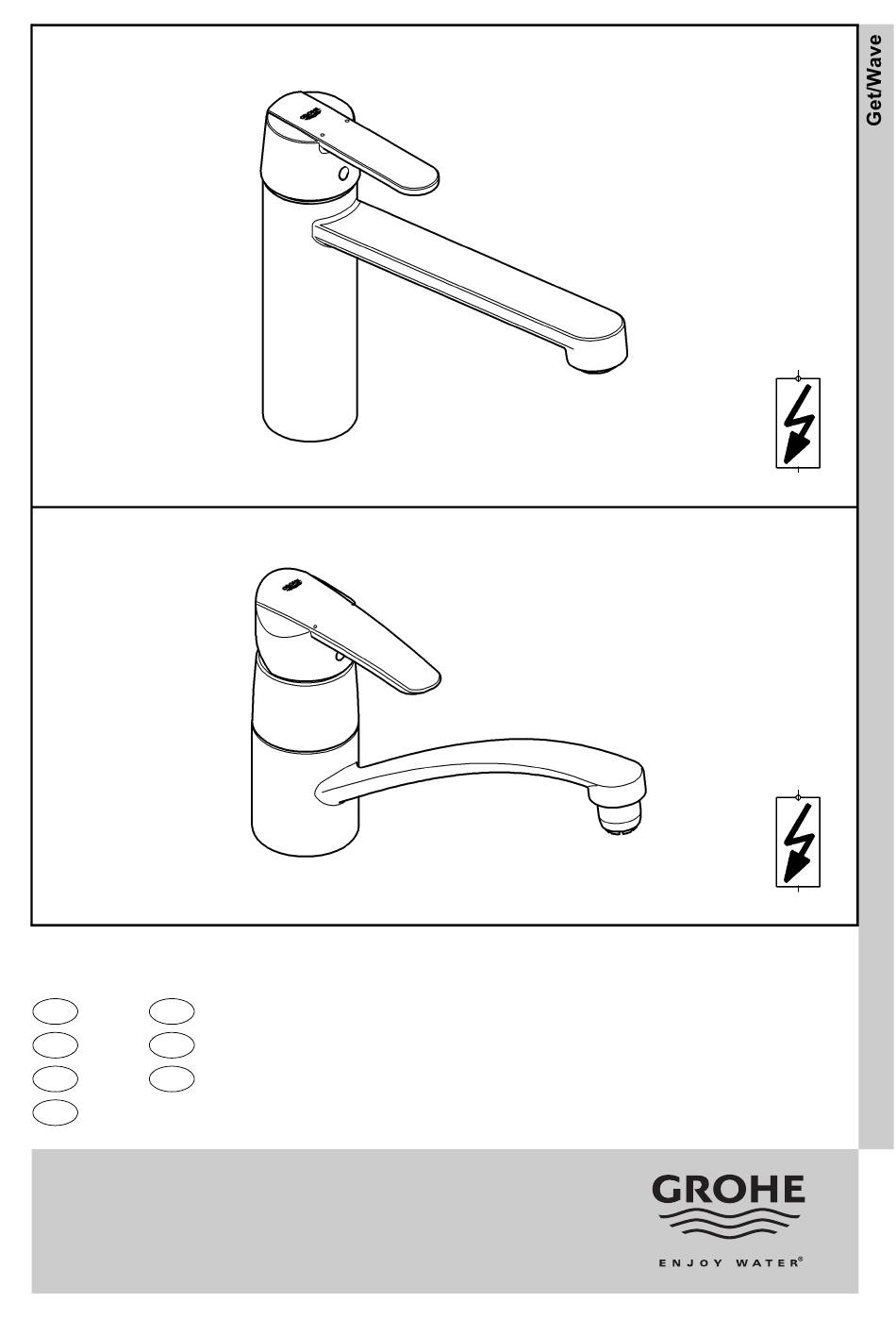 Get/Wave

GROHE

ENJOY WATER®