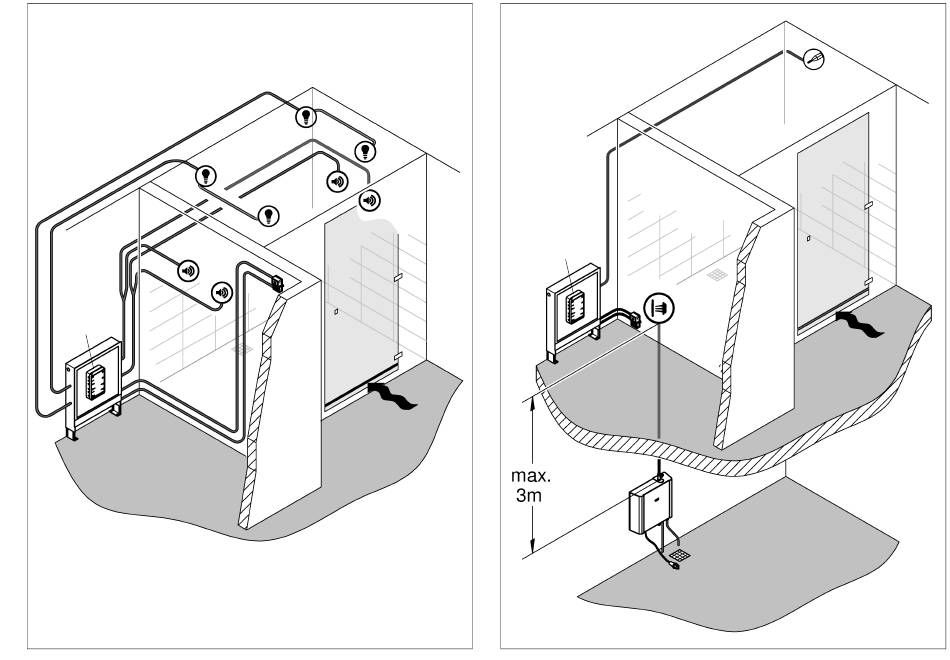 max.
3m