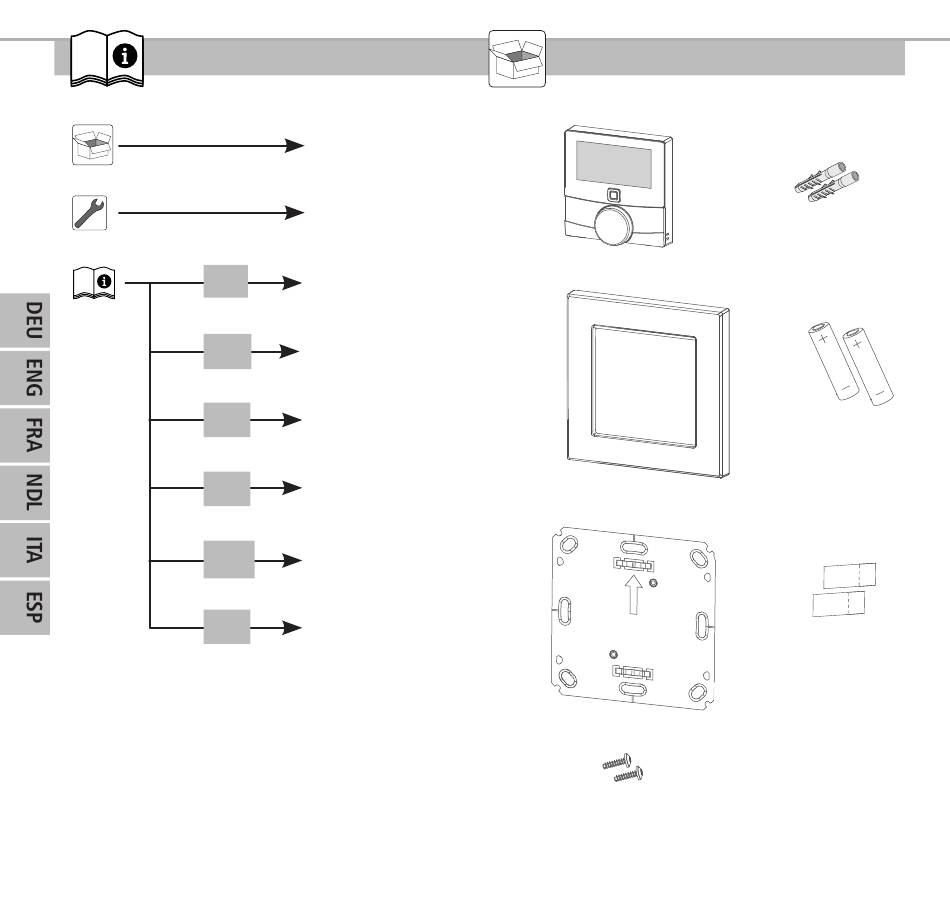 DEU
ENG
FRA
NDL
ITA
ESP